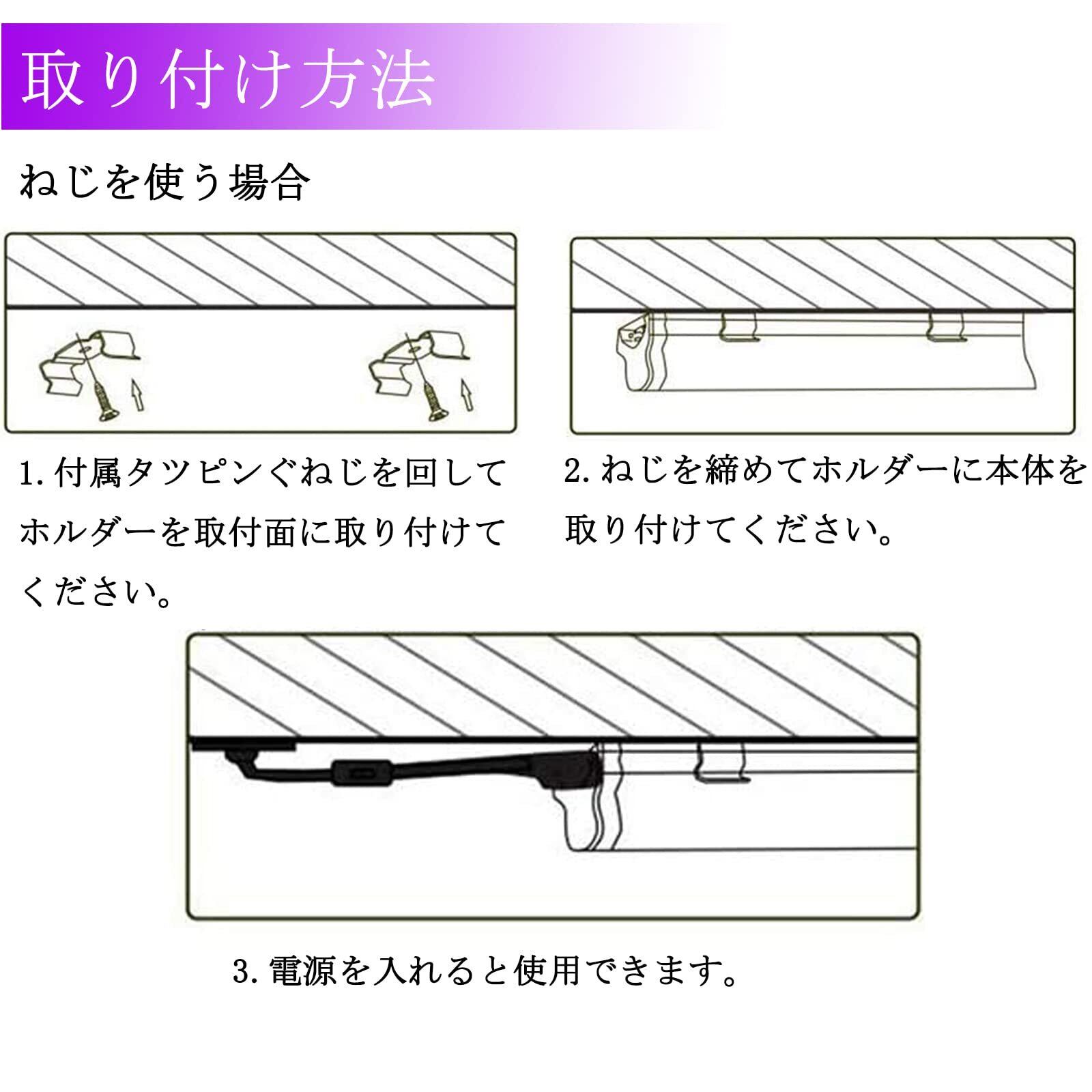 取り付け方法

ねじを使う場合

1. 付属タツピンぐねじを回してホルダーを取付面に取り付けてください。

2. ねじを締めてホルダーに本体を取り付けてください。

3. 電源を入れると使用できます。