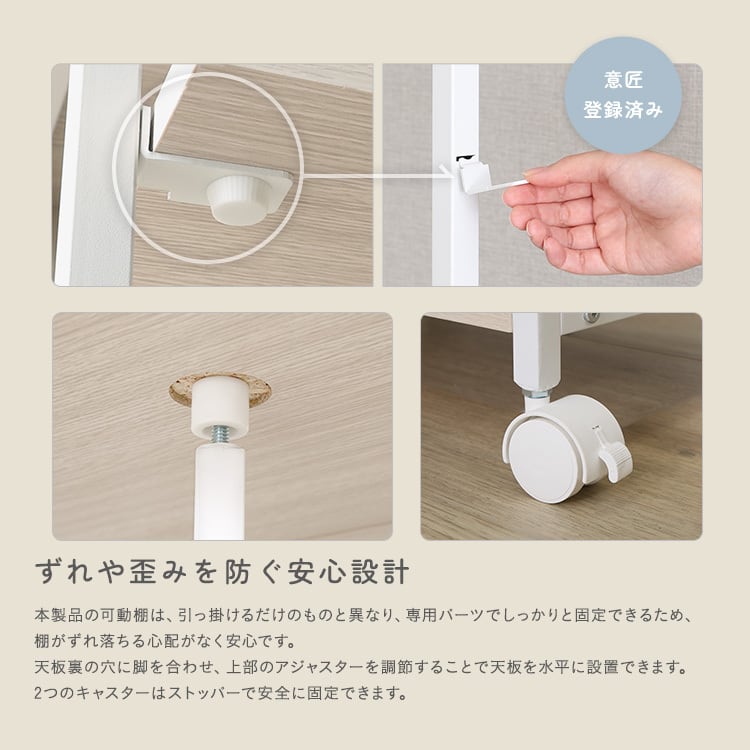 意匠
登録済み

ずれや歪みを防ぐ安心設計

本製品の可動棚は、引っ掛けるだけのものと異なり、専用パーツでしっかりと固定できるため、棚がずれ落ちる心配がなく安心です。
天板裏の穴に脚を合わせ、上部のアジャスターを調節することで天板を水平に設置できます。
2つのキャスターはストッパーで安全に固定できます。