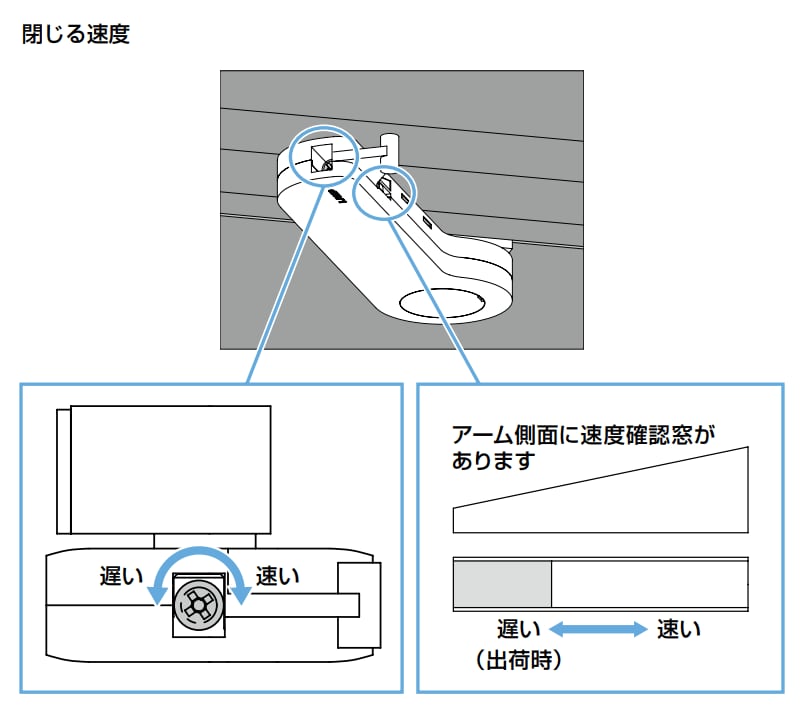 閉じる速度

遅い 速い

アーム側面に速度確認窓があります

遅い 速い
(出荷時)