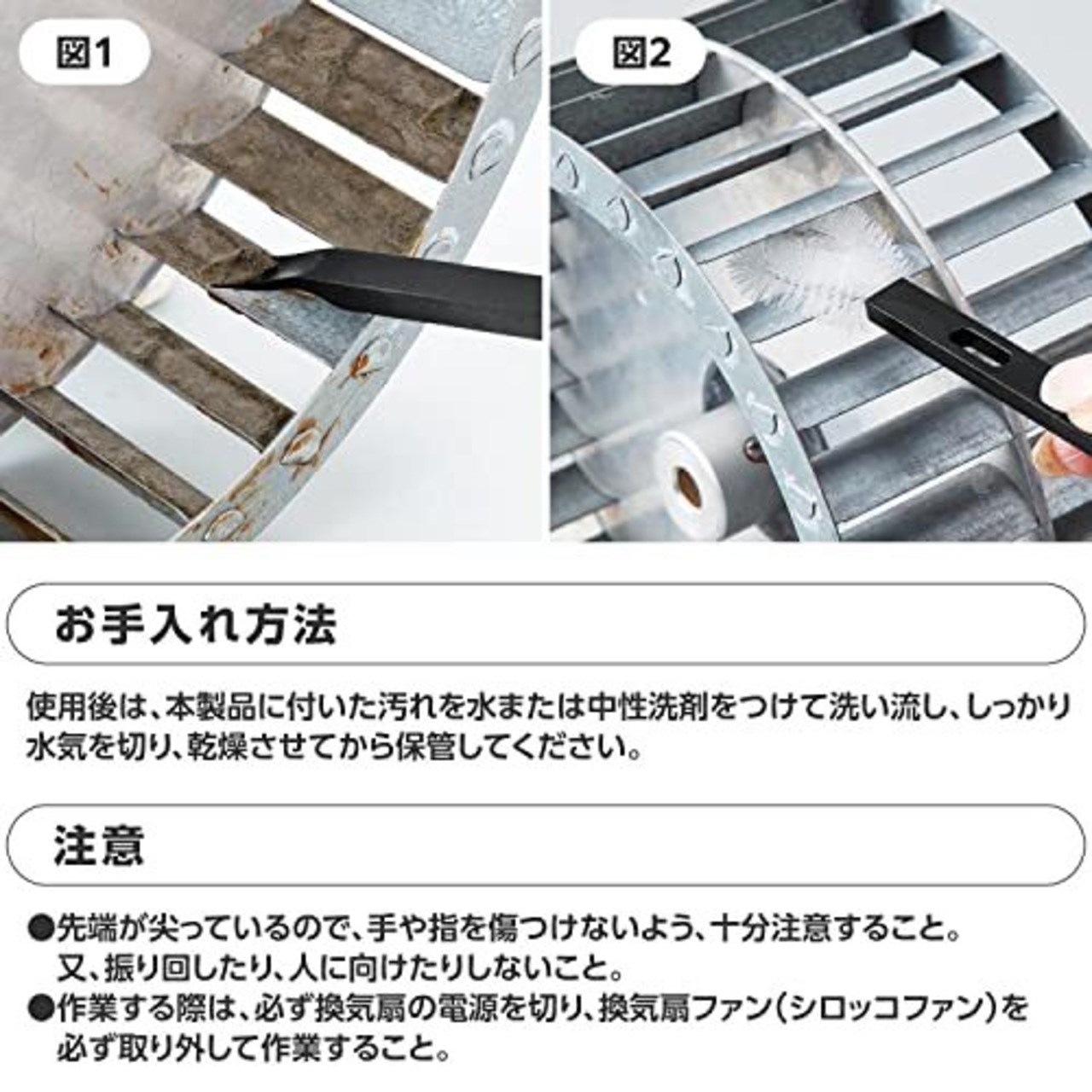 図1

図2

お手入れ方法

使用後は、本製品に付いた汚れを水または中性洗剤をつけて洗い流し、しっかり水気を切り、乾燥させてから保管してください。

注意

●先端が尖っているので、手や指を傷つけないよう、十分注意すること。又、振り回したり、人に向けたりしないこと。
●作業する際は、必ず換気扇の電源を切り、換気扇ファン(シロッコファン)を必ず取り外して作業すること。