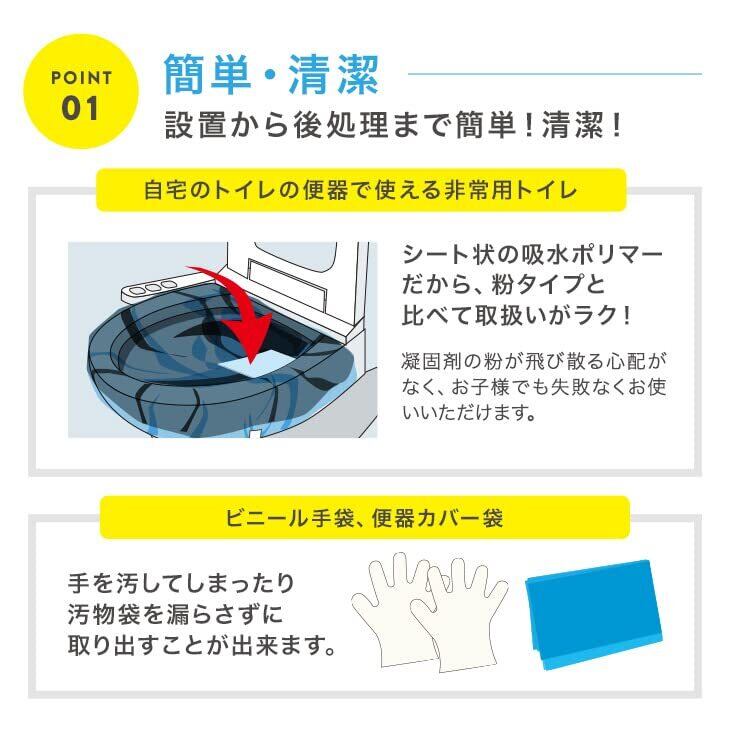 POINT 01

簡単・清潔

設置から後処理まで簡単！清潔！

自宅のトイレの便器で使える非常用トイレ

シート状の吸水ポリマーだから、粉タイプと比べて取扱いがラク！

凝固剤の粉が飛び散る心配がなく、お子様でも失敗なくお使いいただけます。

ビニール手袋、便器カバー袋

手を汚してしまったり汚物袋を漏らさずに取り出すことが出来ます。