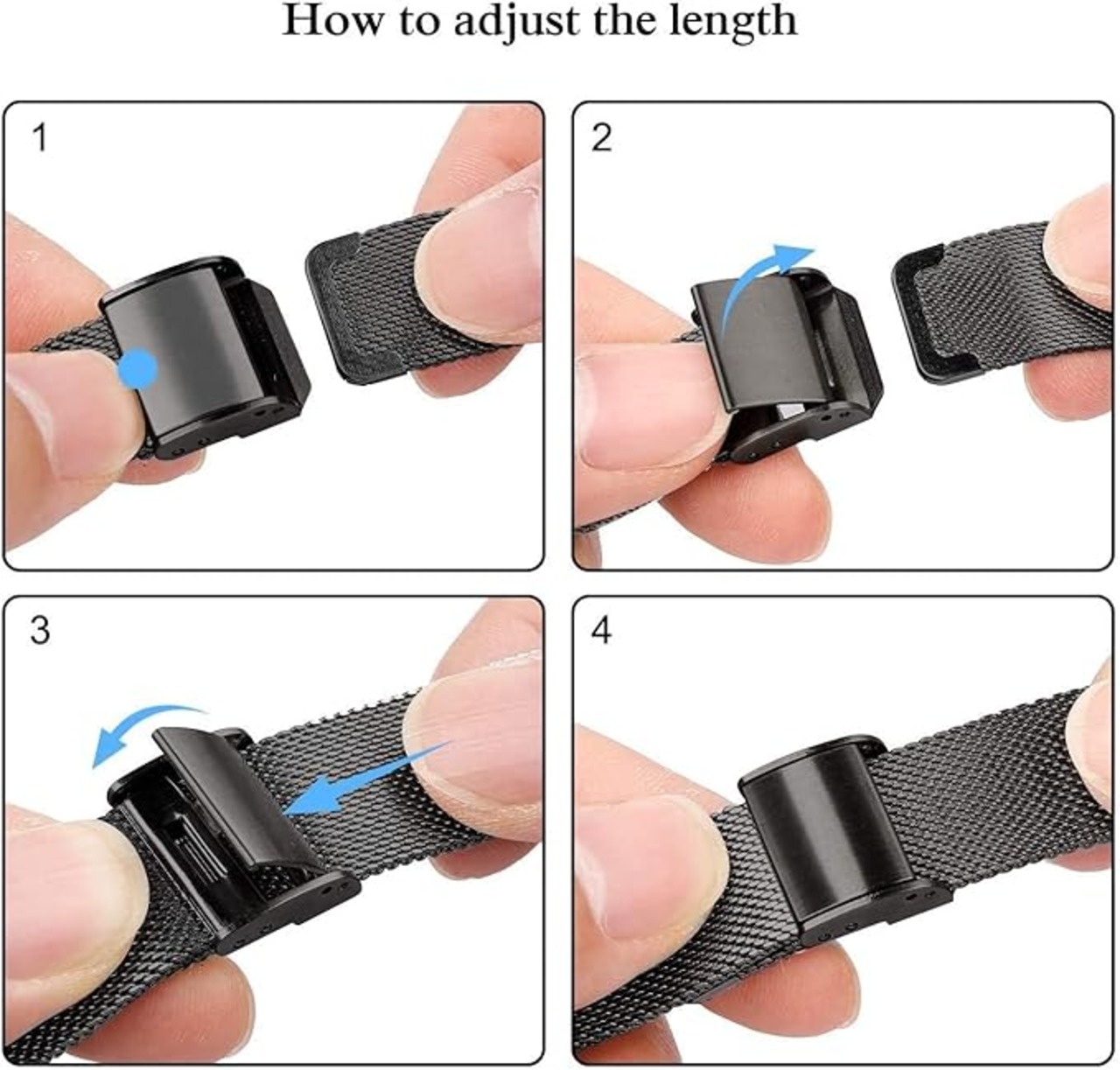 How to adjust the length

1

2

3

4