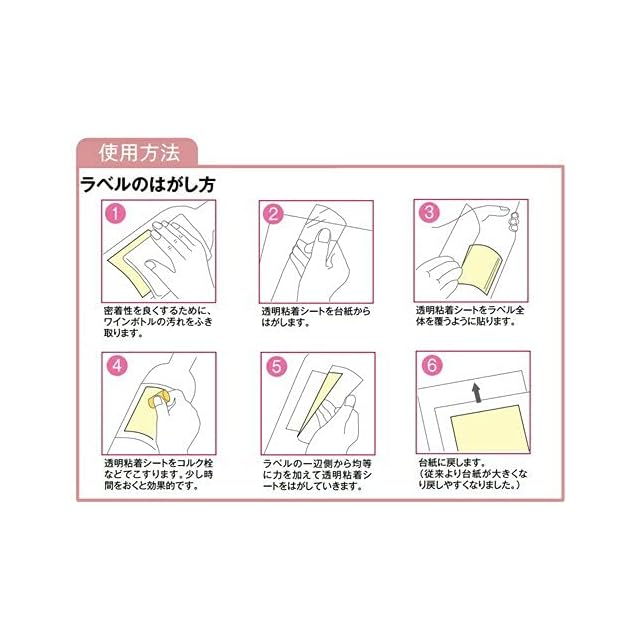 使用方法

ラベルのはがし方

1
密着性を良くするために、ワインボトルの汚れをふき取ります。

2
透明粘着シートを台紙からはがします。

3
透明粘着シートをラベル全体を覆うように貼ります。

4
透明粘着シートをコルク栓などでこすります。少し時間をおくと効果的です。

5
ラベルの一辺側から均等に力を加えて透明粘着シートをはがしていきます。

6
台紙に戻します。（従来より台紙が大きくなり戻しやすくなりました。）