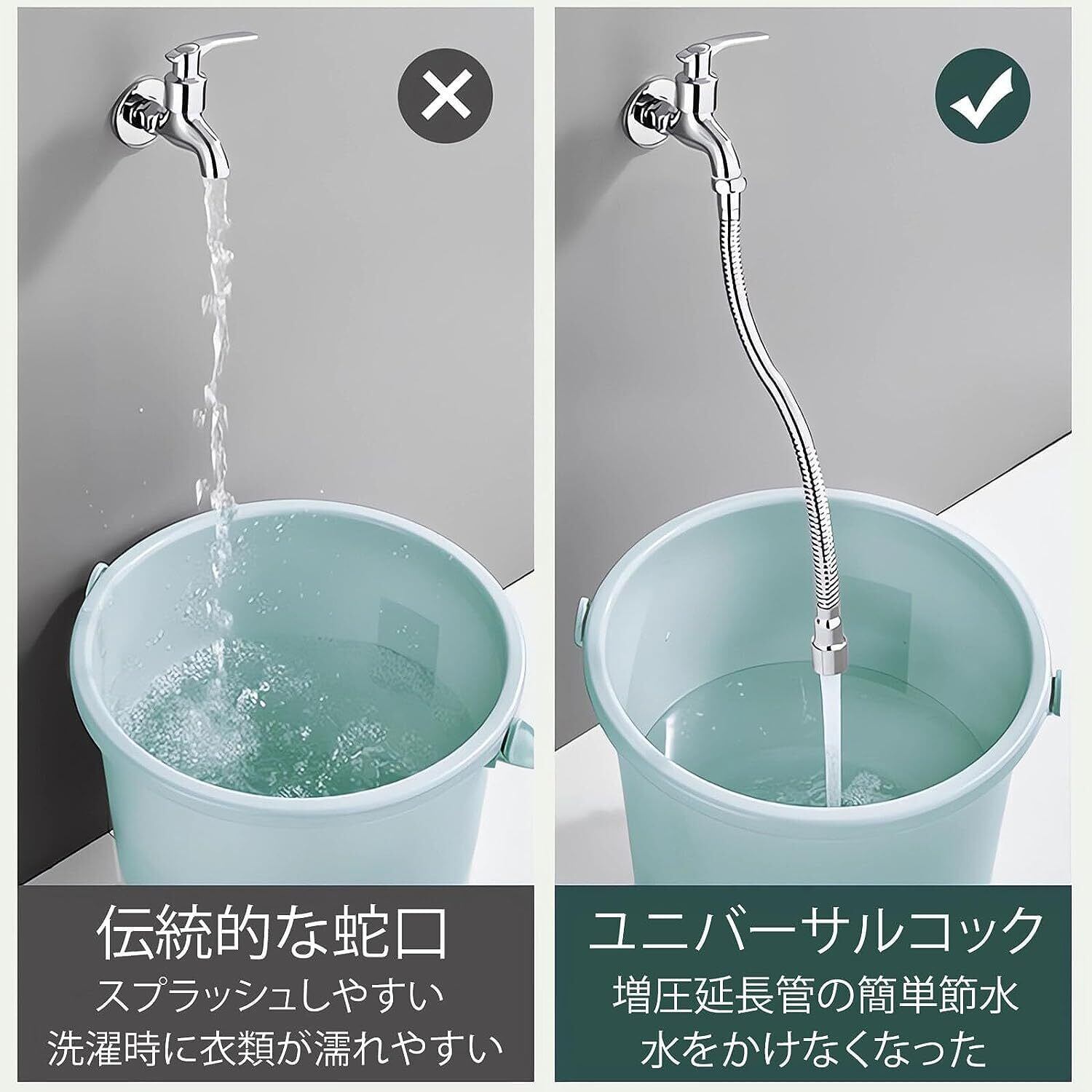 伝統的な蛇口
スプラッシュしやすい
洗濯時に衣類が濡れやすい

ユニバーサルコック
増圧延長管の簡単節水
水をかけなくなった