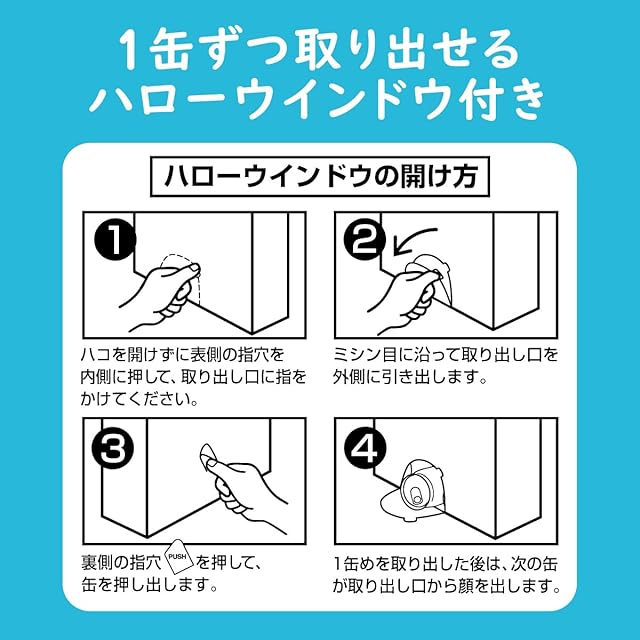 1缶ずつ取り出せる
ハローウインドウ付き

ハローウインドウの開け方

1

ハコを開けずに表側の指穴を内側に押して、取り出し口に指をかけてください。

2

ミシン目に沿って取り出し口を外側に引き出します。

3

裏側の指穴 PUSH を押して、缶を押し出します。

4

1缶めを取り出した後は、次の缶が取り出し口から顔を出します。