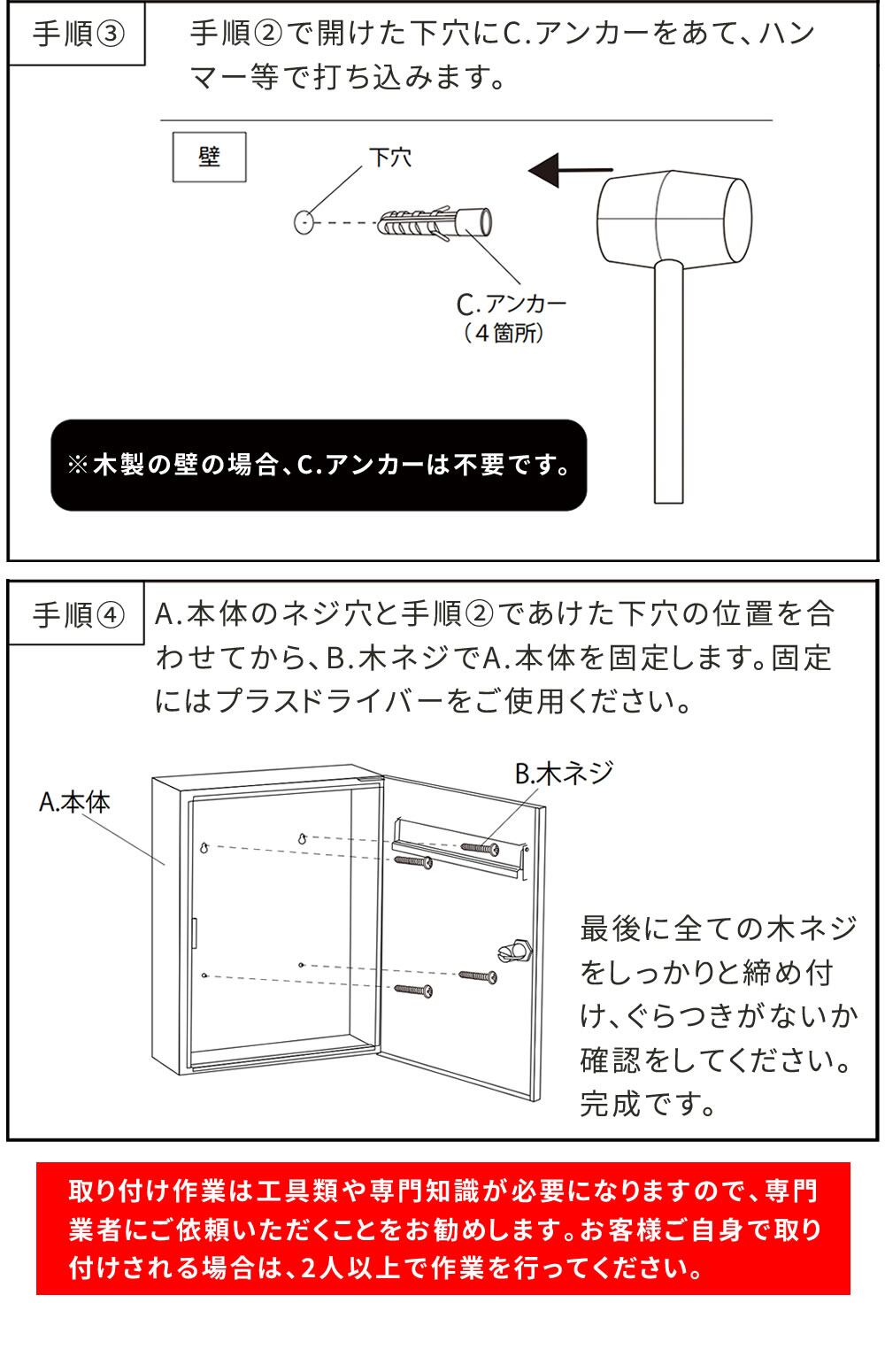 手順③

手順②で開けた下穴にC.アンカーをあて、ハンマー等で打ち込みます。

壁

下穴

C.アンカー
（４箇所）

※木製の壁の場合、C.アンカーは不要です。

手順④

A.本体のネジ穴と手順②であけた下穴の位置を合わせてから、B.木ネジでA.本体を固定します。固定にはプラスドライバーをご使用ください。

A.本体

B.木ネジ

最後に全ての木ネジをしっかりと締め付け、ぐらつきがないか確認をしてください。完成です。

取り付け作業は工具類や専門知識が必要になりますので、専門業者にご依頼いただくことをお勧めします。お客様ご自身で取り付けされる場合は、2人以上で作業を行ってください。