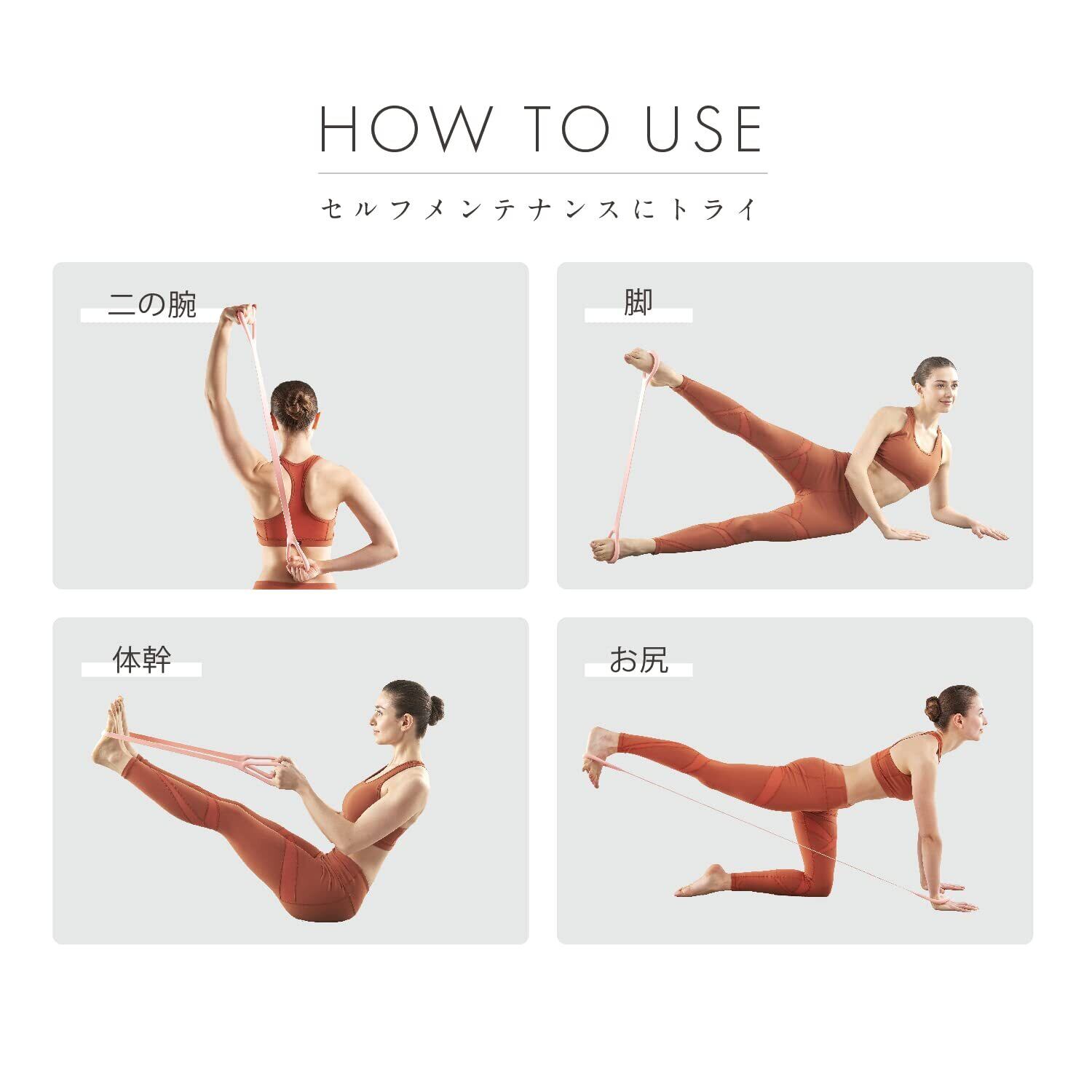 HOW TO USE

セルフメンテナンスにトライ

二の腕

脚

体幹

お尻