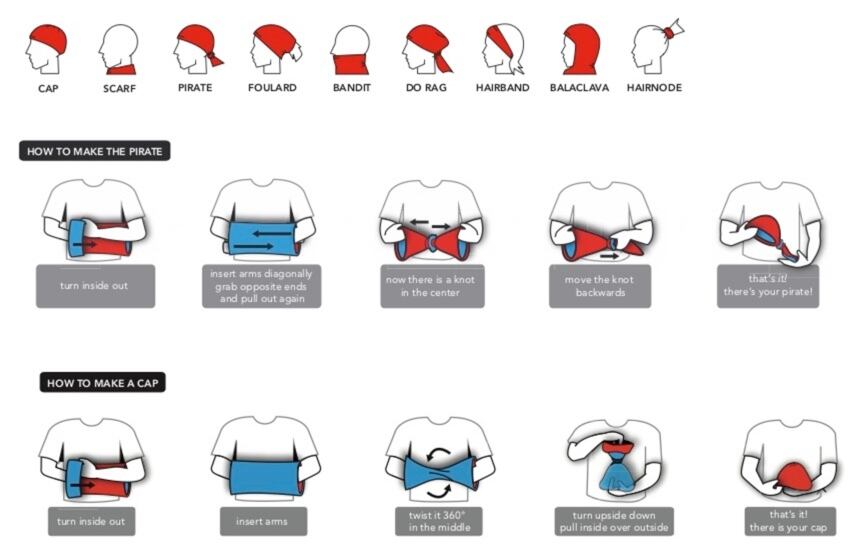 CAP SCARF PIRATE FOULARD BANDIT DO RAG HAIRBAND BALACLAVA HAIRNODE

HOW TO MAKE THE PIRATE

turn inside out

insert arms diagonally grab opposite ends and pull out again

now there is a knot in the center

move the knot backwards

that's it! there's your pirate!

HOW TO MAKE A CAP

turn inside out

insert arms

twist it 360° in the middle

turn upside down pull inside over outside

that's it! there is your cap