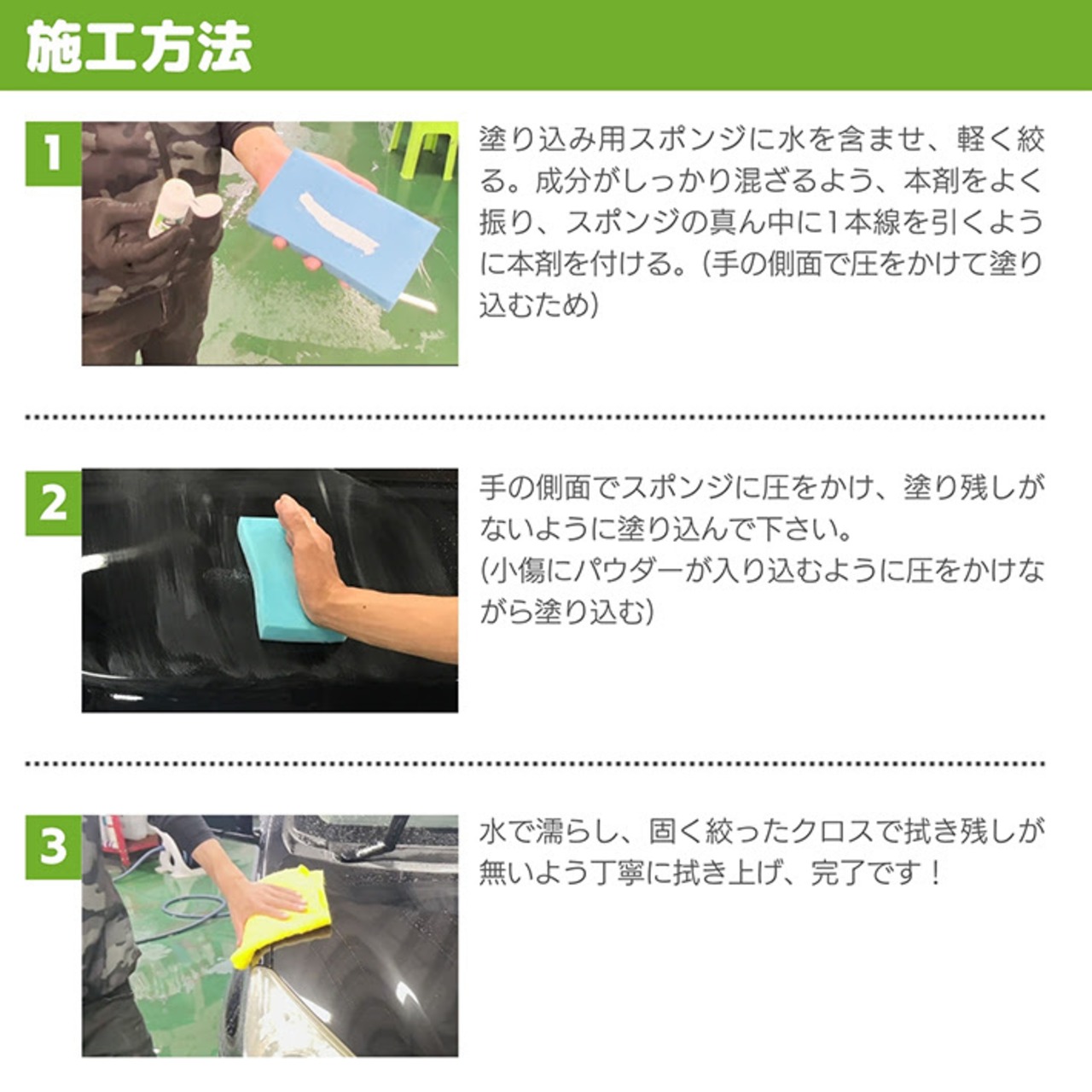 施工方法

1

塗り込み用スポンジに水を含ませ、軽く絞る。成分がしっかり混ざるよう、本剤をよく振り、スポンジの真ん中に1本線を引くように本剤を付ける。（手の側面で圧をかけて塗り込むため）

2

手の側面でスポンジに圧をかけ、塗り残しがないように塗り込んで下さい。
（小傷にパウダーが入り込むように圧をかけながら塗り込む）

3

水で濡らし、固く絞ったクロスで拭き残しが無いよう丁寧に拭き上げ、完了です！