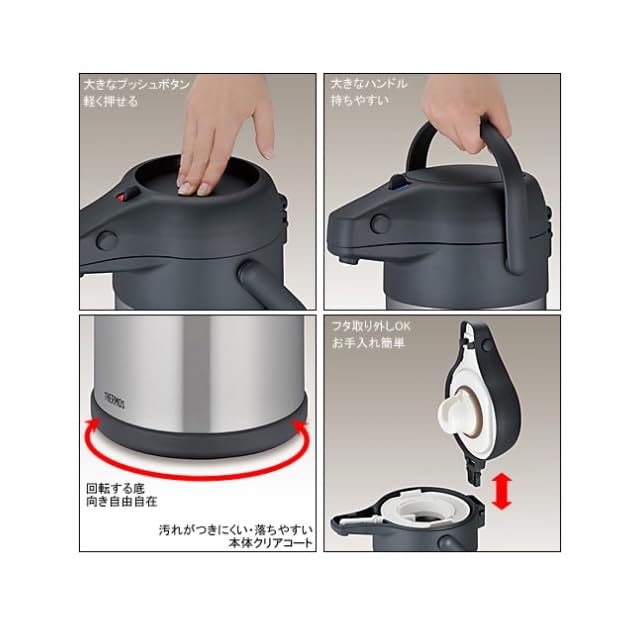 大きなプッシュボタン
軽く押せる

大きなハンドル
持ちやすい

THERMOS

回転する底
向き自由自在

汚れがつきにくい・落ちやすい
本体クリアコート

フタ取り外しOK
お手入れ簡単