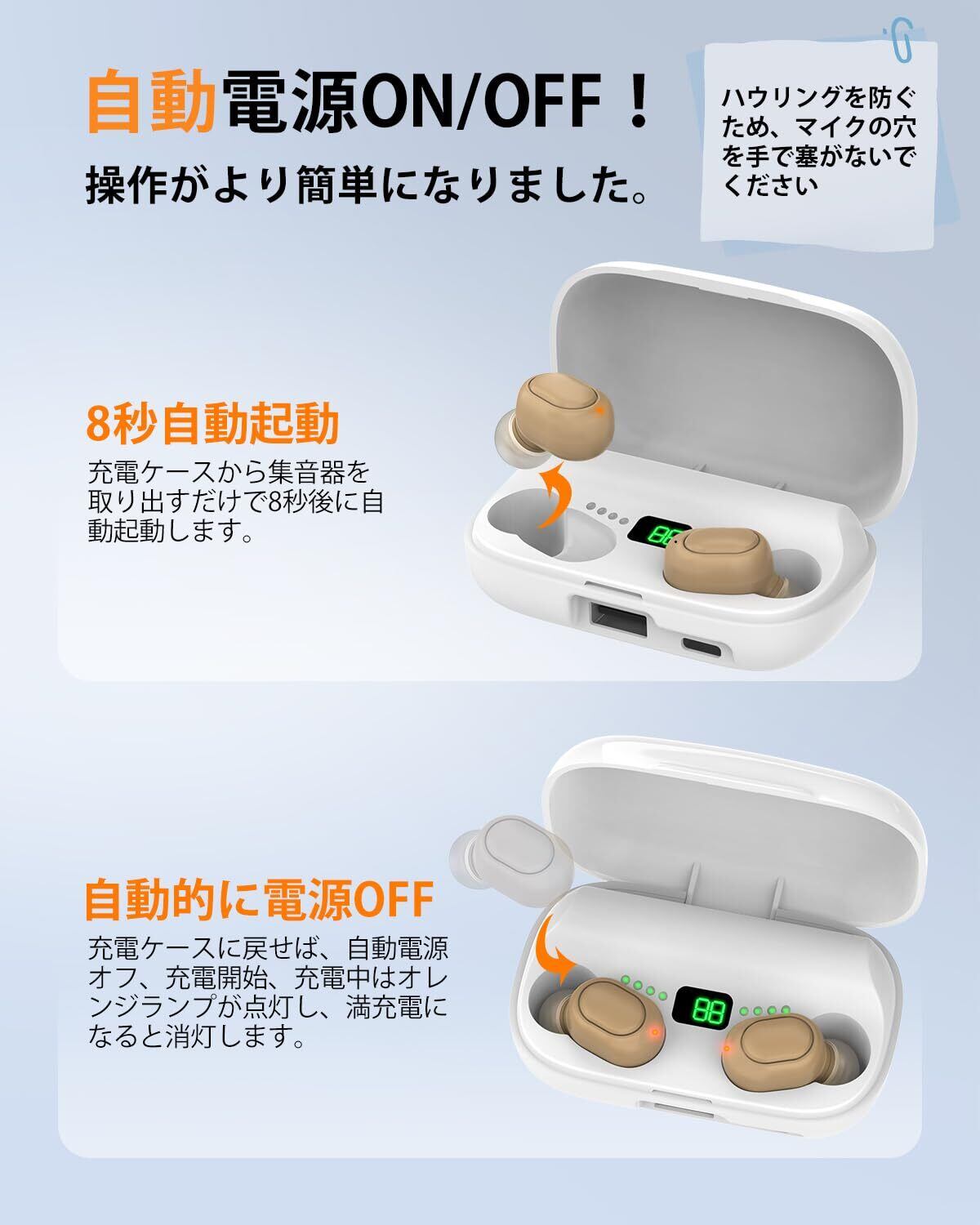 自動電源ON/OFF！
操作がより簡単になりました。

ハウリングを防ぐため、マイクの穴を手で塞がないでください

8秒自動起動
充電ケースから集音器を取り出すだけで8秒後に自動起動します。

88

自動的に電源OFF
充電ケースに戻せば、自動電源オフ、充電開始、充電中はオレンジランプが点灯し、満充電になると消灯します。

88