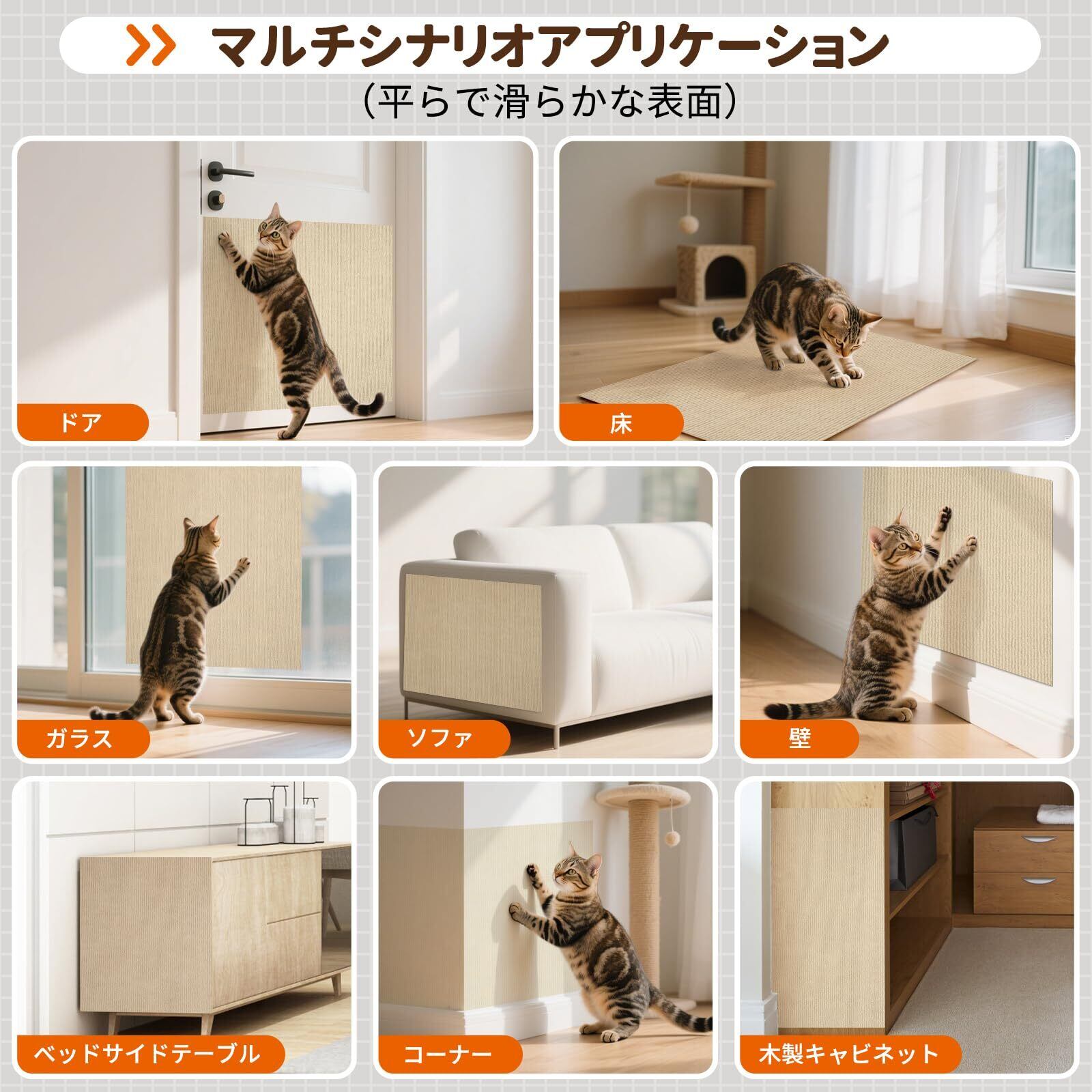 マルチシナリオアプリケーション
（平らで滑らかな表面）

ドア

床

ガラス

ソファ

壁

ベッドサイドテーブル

コーナー

木製キャビネット