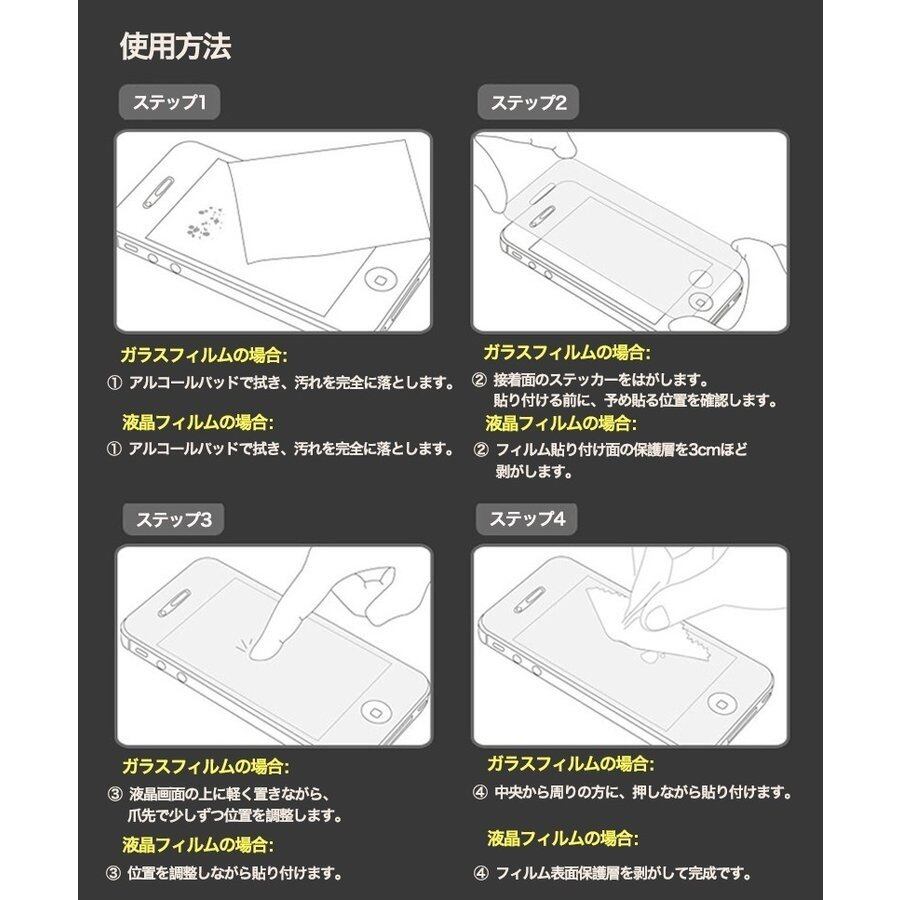 使用方法

ステップ1

ガラスフィルムの場合:

① アルコールパッドで拭き、汚れを完全に落とします。

液晶フィルムの場合:

① アルコールパッドで拭き、汚れを完全に落とします。

ステップ2

ガラスフィルムの場合:

② 接着面のステッカーをはがします。
貼り付ける前に、予め貼る位置を確認します。

液晶フィルムの場合:

② フィルム貼り付け面の保護層を3cmほど剥がします。

ステップ3

ガラスフィルムの場合:

③ 液晶画面の上に軽く置きながら、爪先で少しずつ位置を調整します。

液晶フィルムの場合:

③ 位置を調整しながら貼り付けます。

ステップ4

ガラスフィルムの場合:

④ 中央から周りの方に、押しながら貼り付けます。

液晶フィルムの場合:

④ フィルム表面保護層を剥がして完成です。