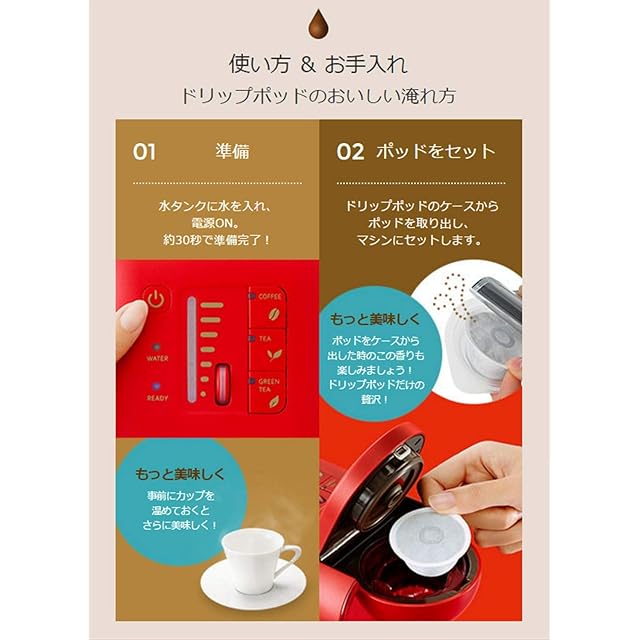 使い方 & お手入れ
ドリップポッドのおいしい淹れ方

01 準備

水タンクに水を入れ、電源ON。約30秒で準備完了！

WATER
READY
COFFEE
TEA
GREEN TEA

もっと美味しく
事前にカップを温めておくとさらに美味しく！

02 ポッドをセット

ドリップポッドのケースからポッドを取り出し、マシンにセットします。

もっと美味しく
ポッドをケースから出した時のこの香りも楽しみましょう！ドリップポッドだけの贅沢！