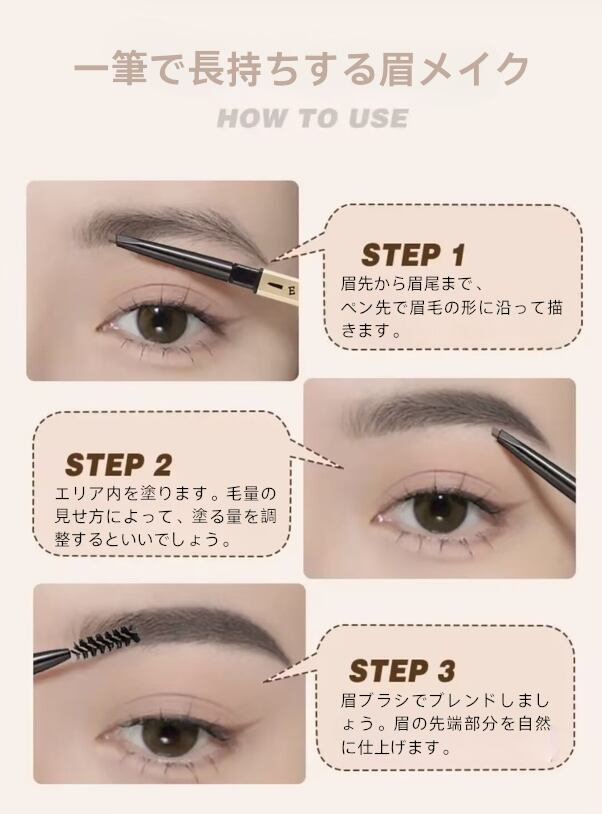 一筆で長持ちする眉メイク

HOW TO USE

STEP 1
眉先から眉尾まで、ペン先で眉毛の形に沿って描きます。

STEP 2
エリア内を塗ります。毛量の見せ方によって、塗る量を調整するといいでしょう。

STEP 3
眉ブラシでブレンドしましょう。眉の先端部分を自然に仕上げます。