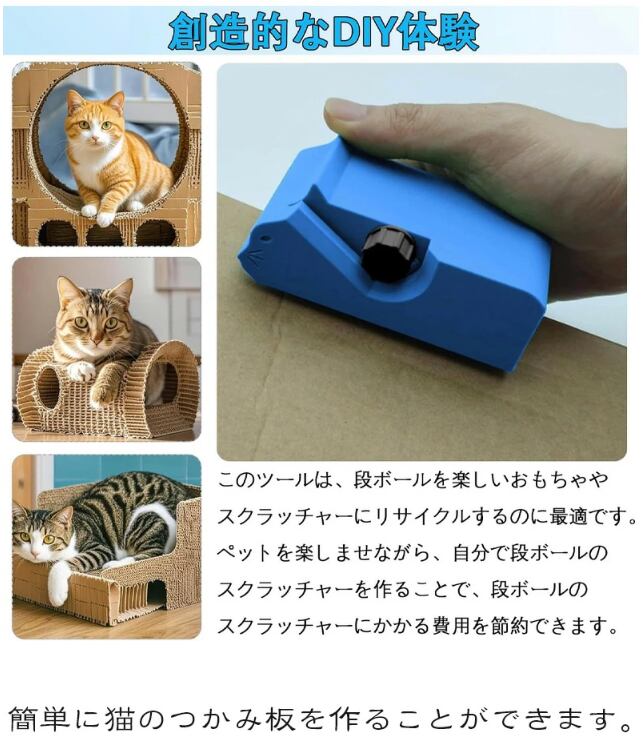 創造的なDIY体験

このツールは、段ボールを楽しいおもちゃやスクラッチャーにリサイクルするのに最適です。ペットを楽しませながら、自分で段ボールのスクラッチャーを作ることで、段ボールのスクラッチャーにかかる費用を節約できます。

簡単に猫のつかみ板を作ることができます。