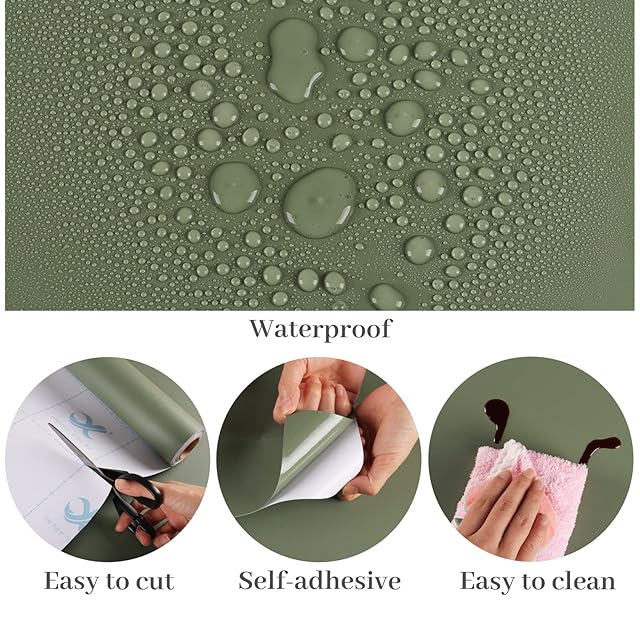 Waterproof

Easy to cut

Self-adhesive

Easy to clean