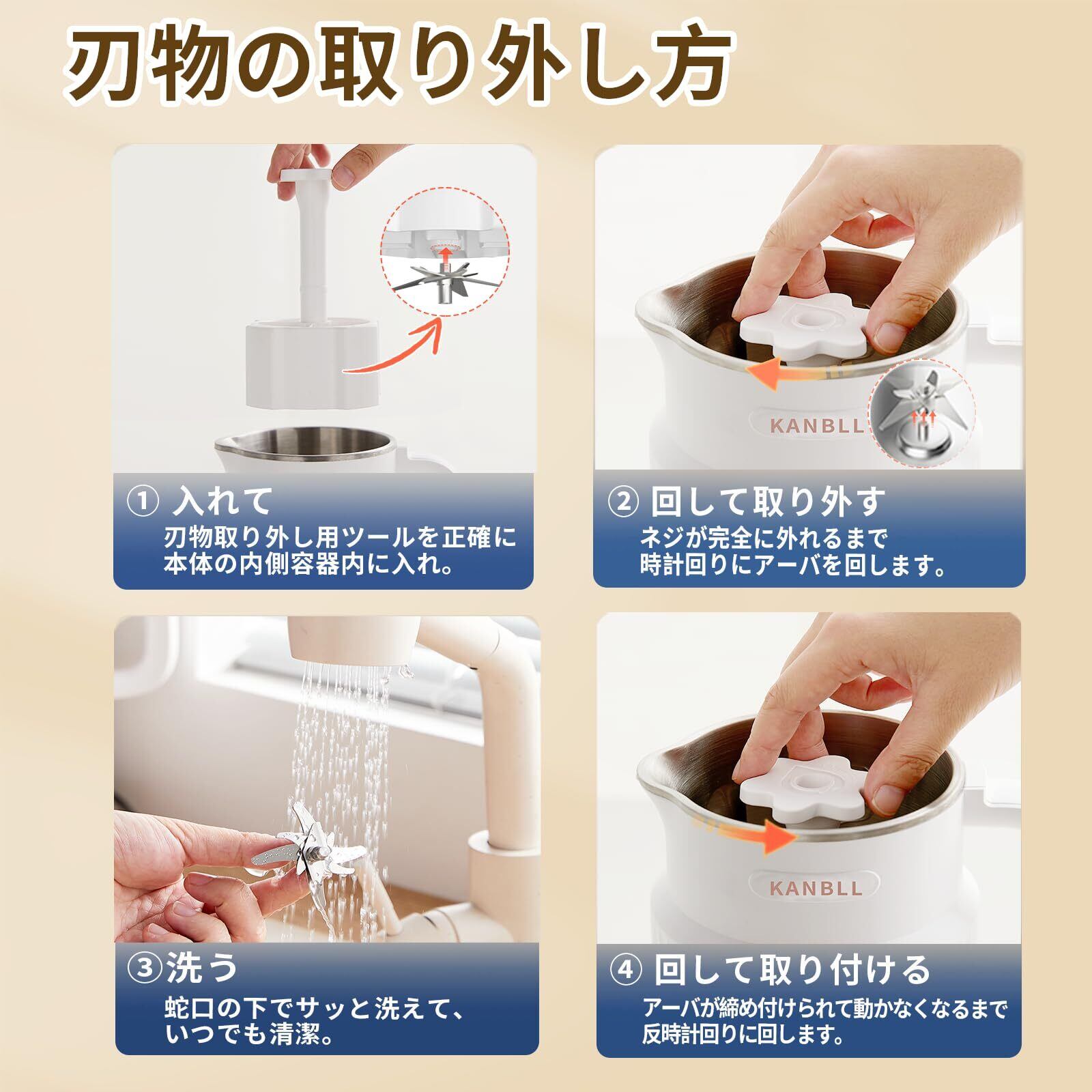 刃物の取り外し方

① 入れて
刃物取り外し用ツールを正確に本体の内側容器内に入れ。

KANBLL

② 回して取り外す
ネジが完全に外れるまで時計回りにアーバを回します。

③洗う
蛇口の下でサッと洗えて、いつでも清潔。

KANBLL

④ 回して取り付ける
アーバが締め付けられて動かなくなるまで反時計回りに回します。