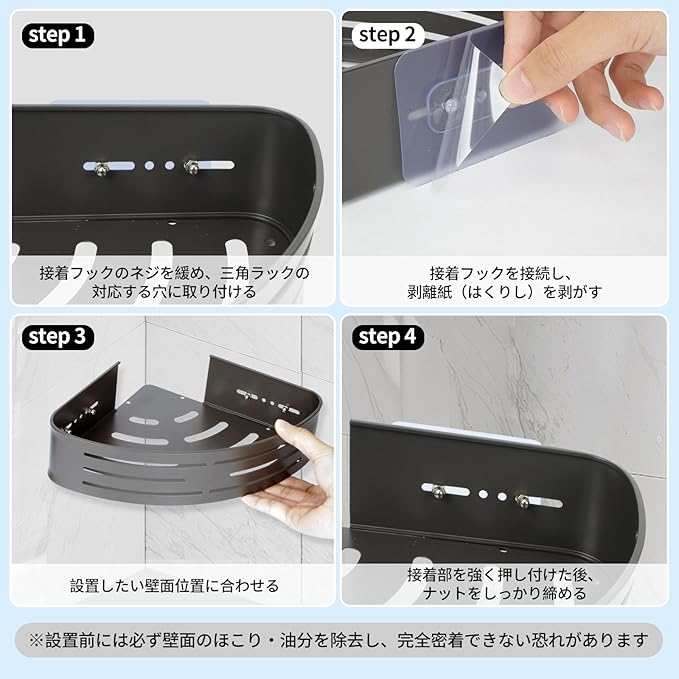 step 1

接着フックのネジを緩め、三角ラックの対応する穴に取り付ける

step 2

接着フックを接続し、剥離紙（はくりし）を剥がす

step 3

設置したい壁面位置に合わせる

step 4

接着部を強く押し付けた後、ナットをしっかり締める

※設置前には必ず壁面のほこり・油分を除去し、完全密着できない恐れがあります