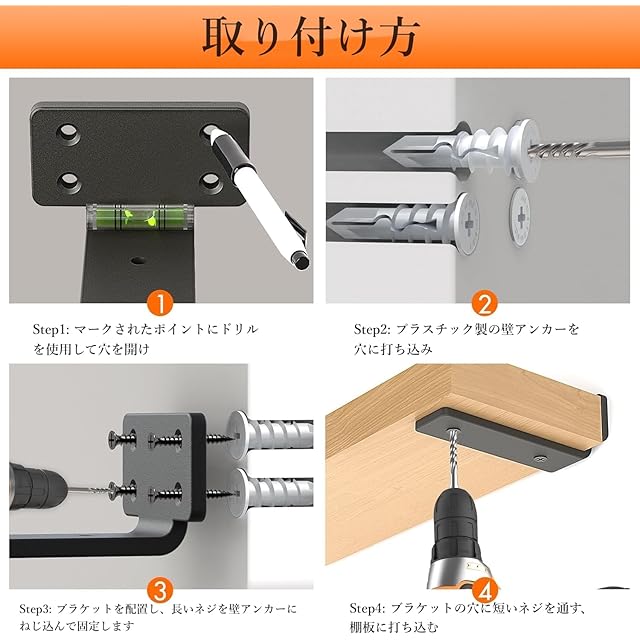 取り付け方

1

Step1: マークされたポイントにドリルを使用して穴を開け

2

Step2: プラスチック製の壁アンカーを穴に打ち込み

3

Step3: ブラケットを配置し、長いネジを壁アンカーにねじ込んで固定します

4

Step4: ブラケットの穴に短いネジを通す、棚板に打ち込む