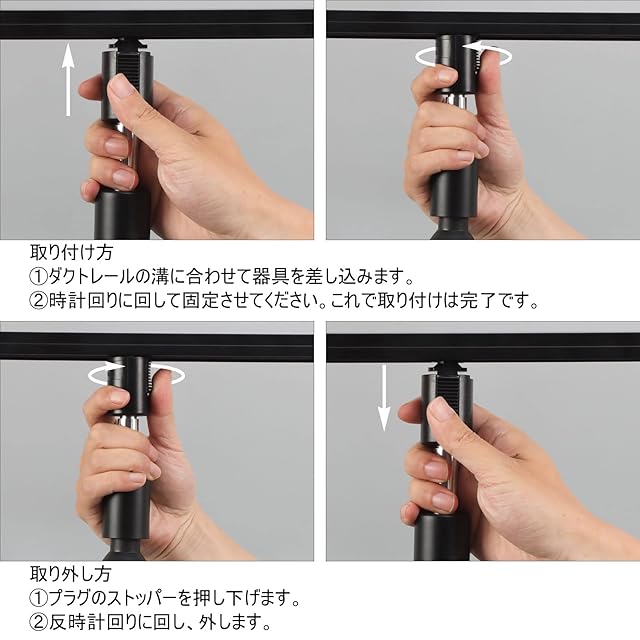 取り付け方
①ダクトレールの溝に合わせて器具を差し込みます。
②時計回りに回して固定させてください。これで取り付けは完了です。

取り外し方
①プラグのストッパーを押し下げます。
②反時計回りに回し、外します。