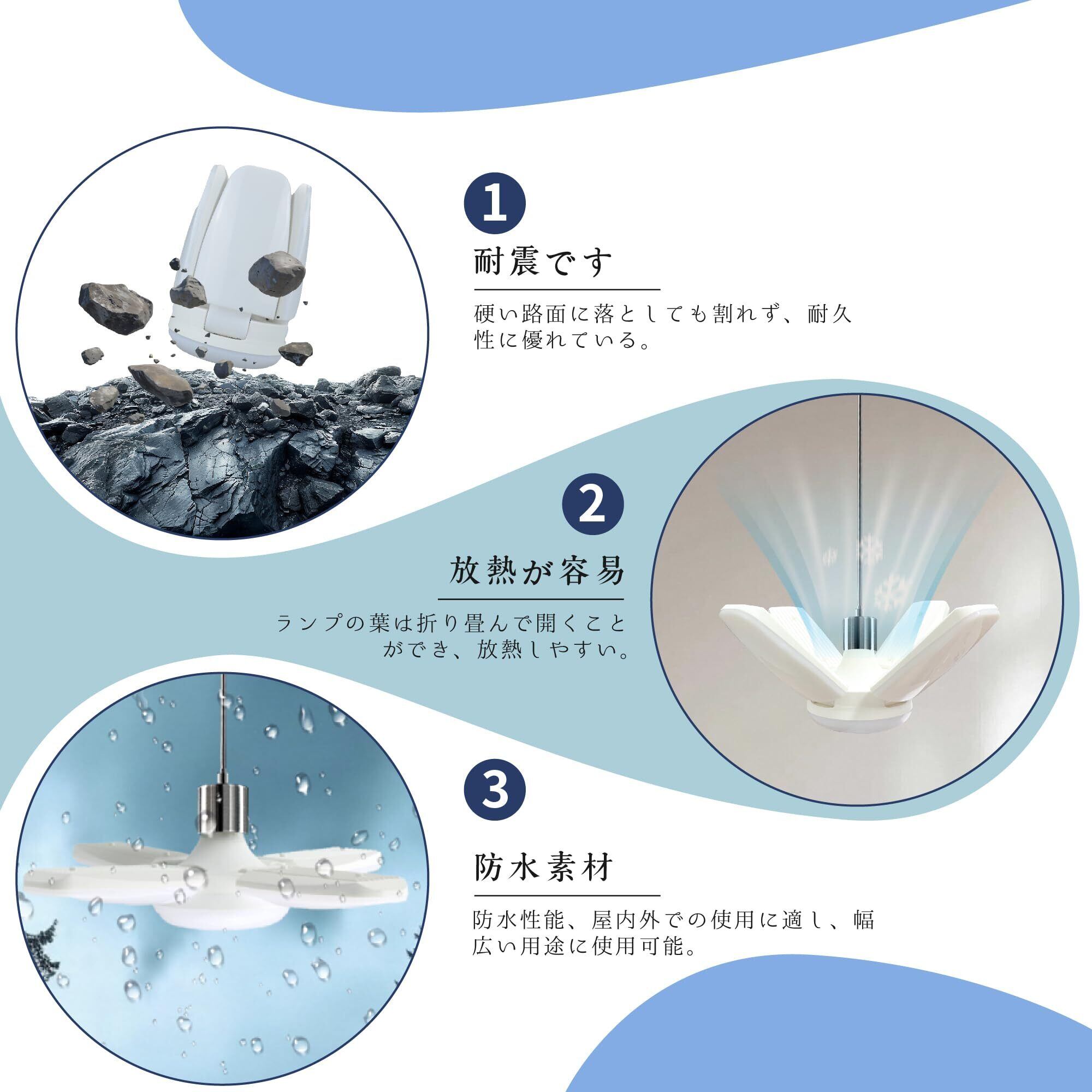 1

耐震です

硬い路面に落としても割れず、耐久性に優れている。

2

放熱が容易

ランプの葉は折り畳んで開くことができ、放熱しやすい。

3

防水素材

防水性能、屋内外での使用に適し、幅広い用途に使用可能。