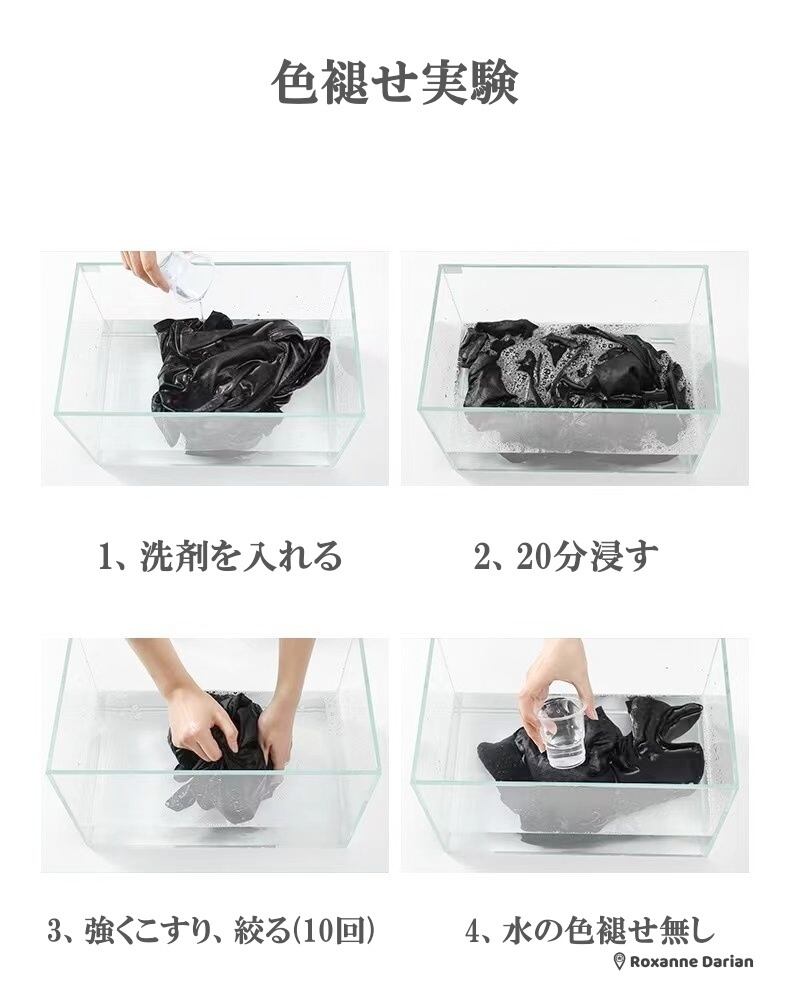 色褪せ実験

1、洗剤を入れる

2、20分浸す

3、強くこすり、絞る(10回)

4、水の色褪せ無し

Roxanne Darian