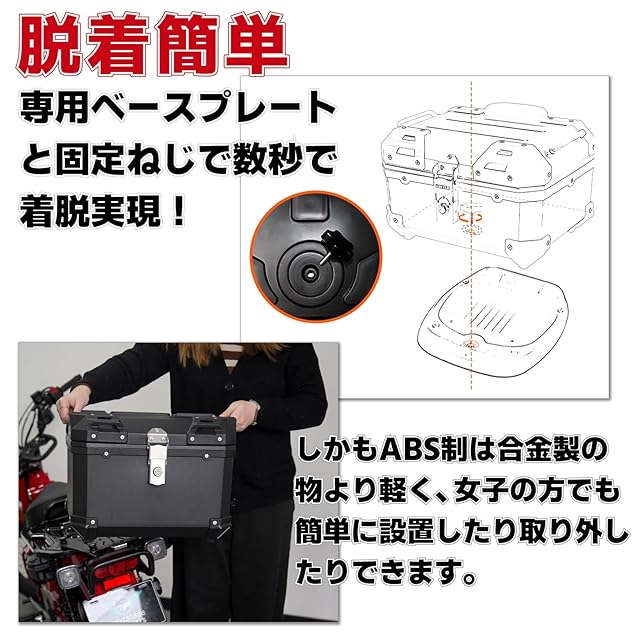 脱着簡単

専用ベースプレートと固定ねじで数秒で着脱実現！

しかもABS制は合金製の物より軽く、女子の方でも簡単に設置したり取り外したりできます。