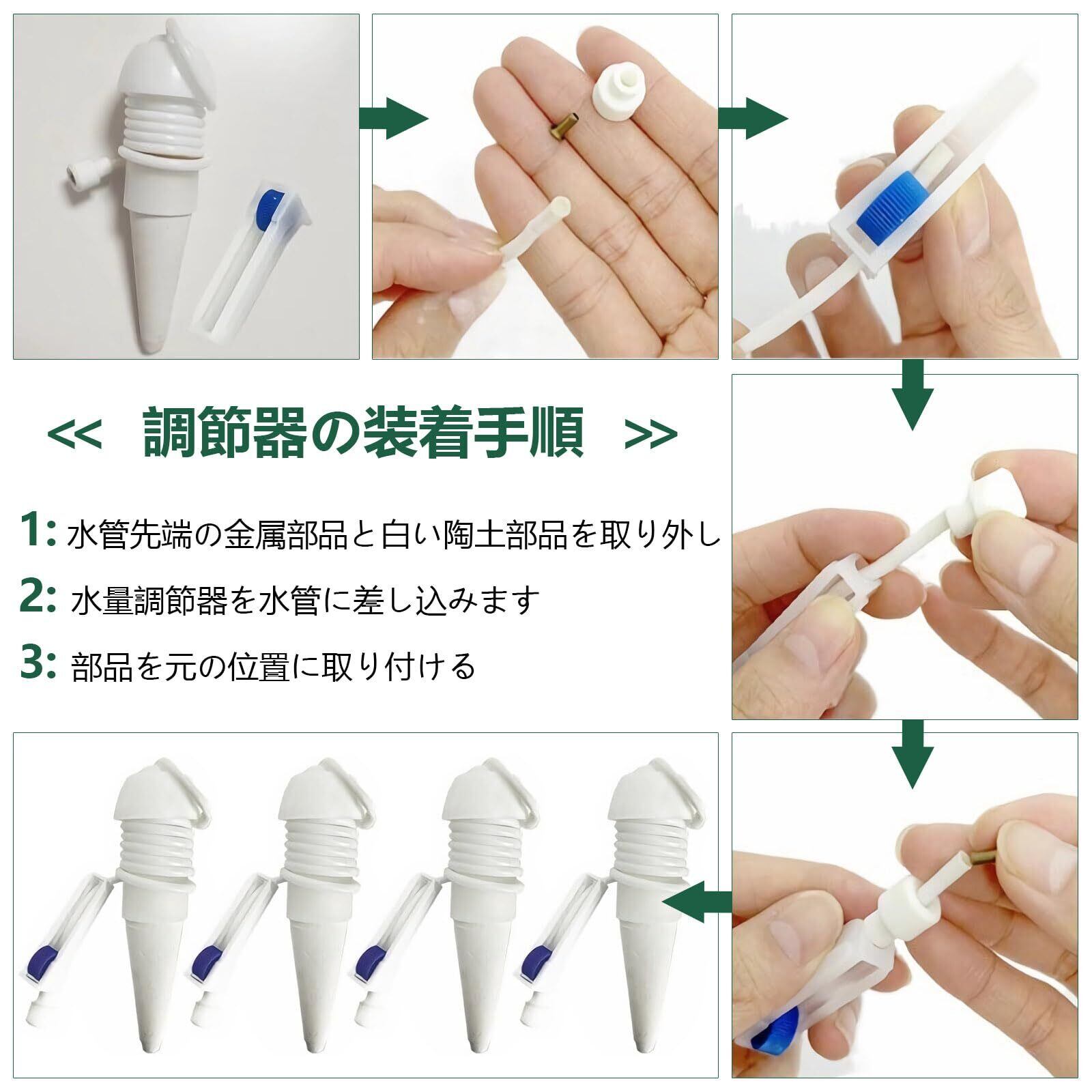 <<　調節器の装着手順　>>

1: 水管先端の金属部品と白い陶土部品を取り外し

2: 水量調節器を水管に差し込みます

3: 部品を元の位置に取り付ける