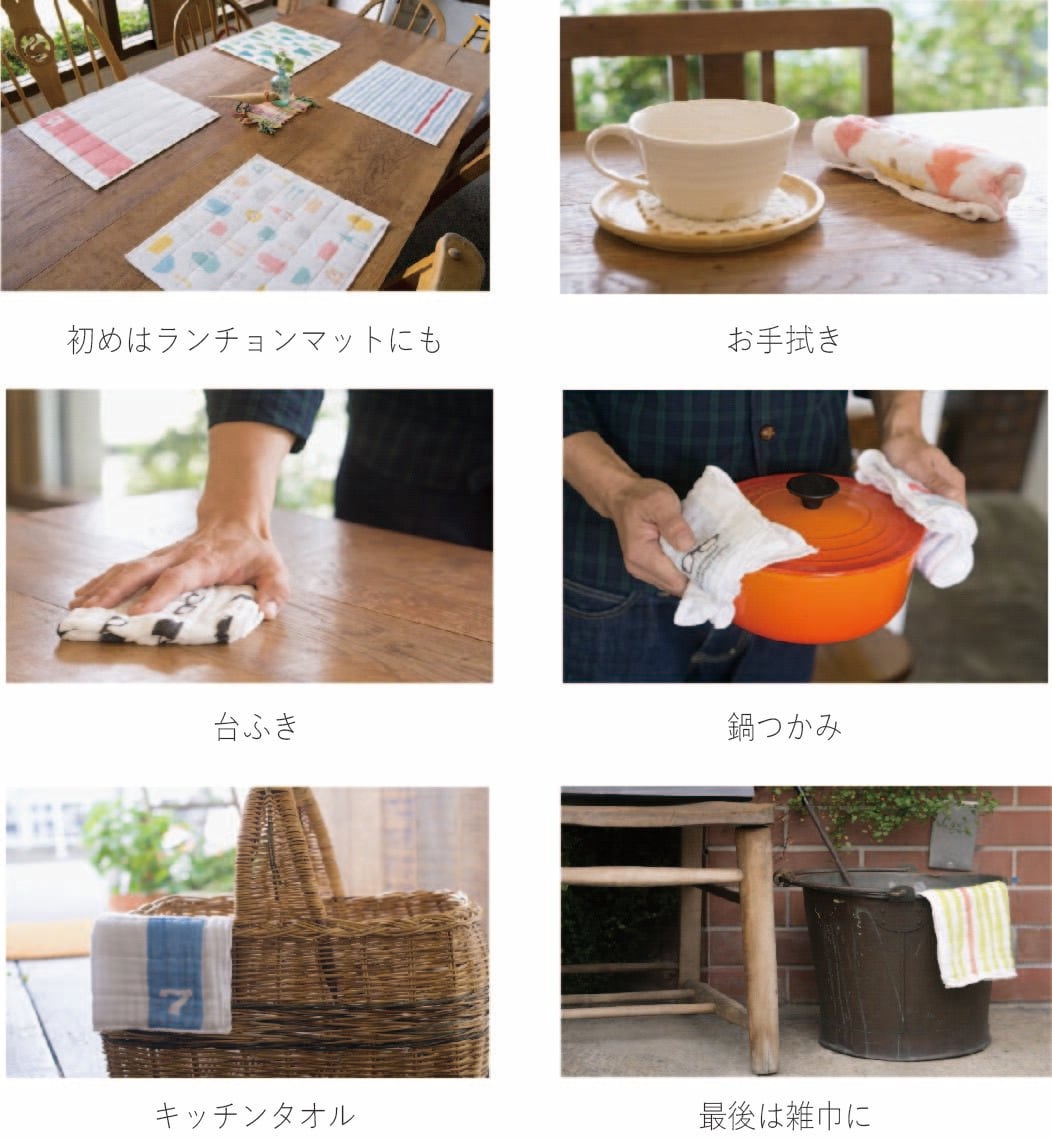 初めはランチョンマットにも

お手拭き

台ふき

鍋つかみ

7

キッチンタオル

最後は雑巾に