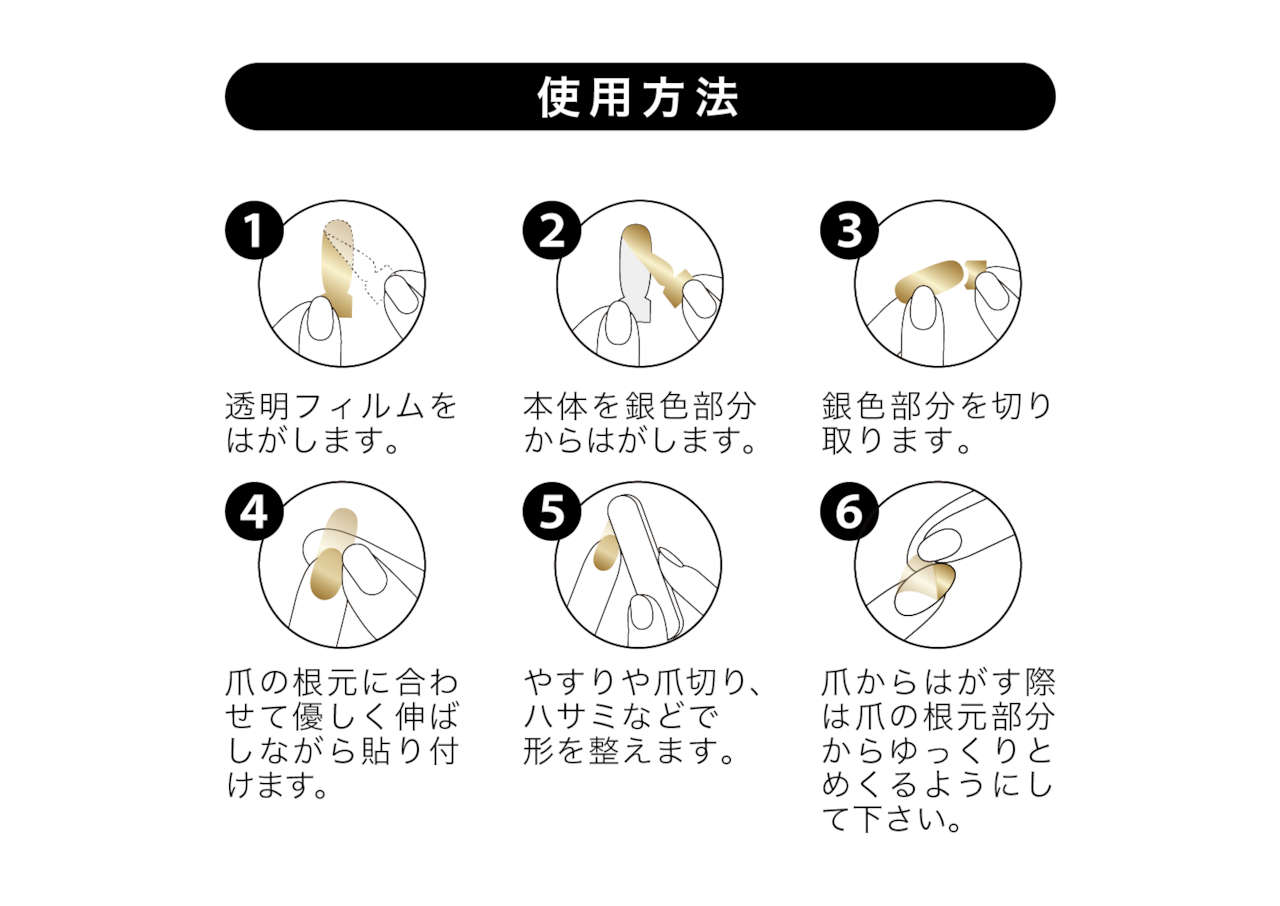 使用方法

1
透明フィルムをはがします。

2
本体を銀色部分からはがします。

3
銀色部分を切り取ります。

4
爪の根元に合わせて優しく伸ばしながら貼り付けます。

5
やすりや爪切り、ハサミなどで形を整えます。

6
爪からはがす際は爪の根元部分からゆっくりとめくるようにして下さい。