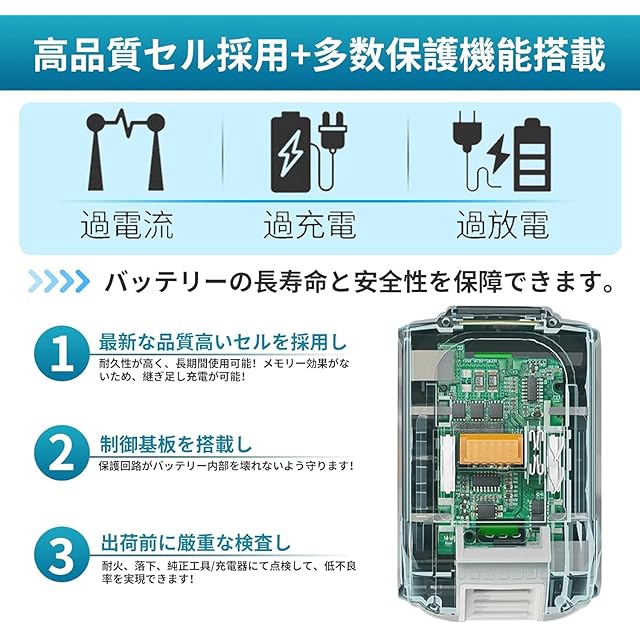 高品質セル採用+多数保護機能搭載

過電流

過充電

過放電

バッテリーの長寿命と安全性を保障できます。

1
最新な品質高いセルを採用し
耐久性が高く、長期間使用可能！メモリー効果がないため、継ぎ足し充電が可能！

2
制御基板を搭載し
保護回路がバッテリー内部を壊れないよう守ります！

3
出荷前に厳重な検査し
耐火、落下、純正工具/充電器にて点検して、低不良率を実現できます！