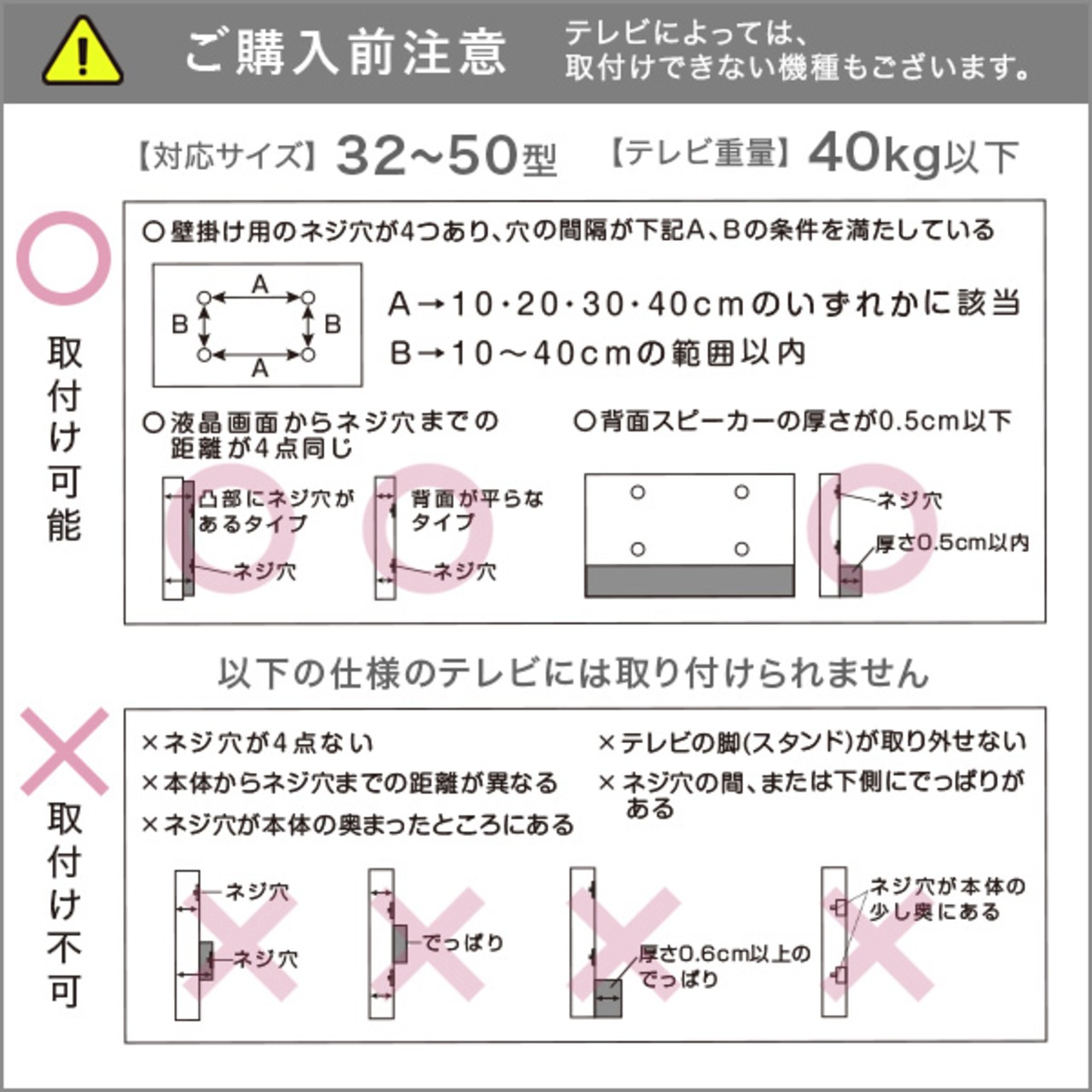 ご購入前注意

テレビによっては、取付けできない機種もございます。

【対応サイズ】32~50型　【テレビ重量】40kg以下

取付け可能

○壁掛け用のネジ穴が4つあり、穴の間隔が下記A、Bの条件を満たしている

A
B　B
A

A→10・20・30・40cmのいずれかに該当
B→10~40cmの範囲以内

○液晶画面からネジ穴までの距離が4点同じ

凸部にネジ穴があるタイプ
ネジ穴

背面が平らなタイプ
ネジ穴

○背面スピーカーの厚さが0.5cm以下

ネジ穴
厚さ0.5cm以内

以下の仕様のテレビには取り付けられません

取付け不可

×ネジ穴が4点ない
×本体からネジ穴までの距離が異なる
×ネジ穴が本体の奥まったところにある
×テレビの脚(スタンド)が取り外せない
×ネジ穴の間、または下側にでっぱりがある

ネジ穴
ネジ穴

でっぱり

厚さ0.6cm以上のでっぱり

ネジ穴が本体の少し奥にある