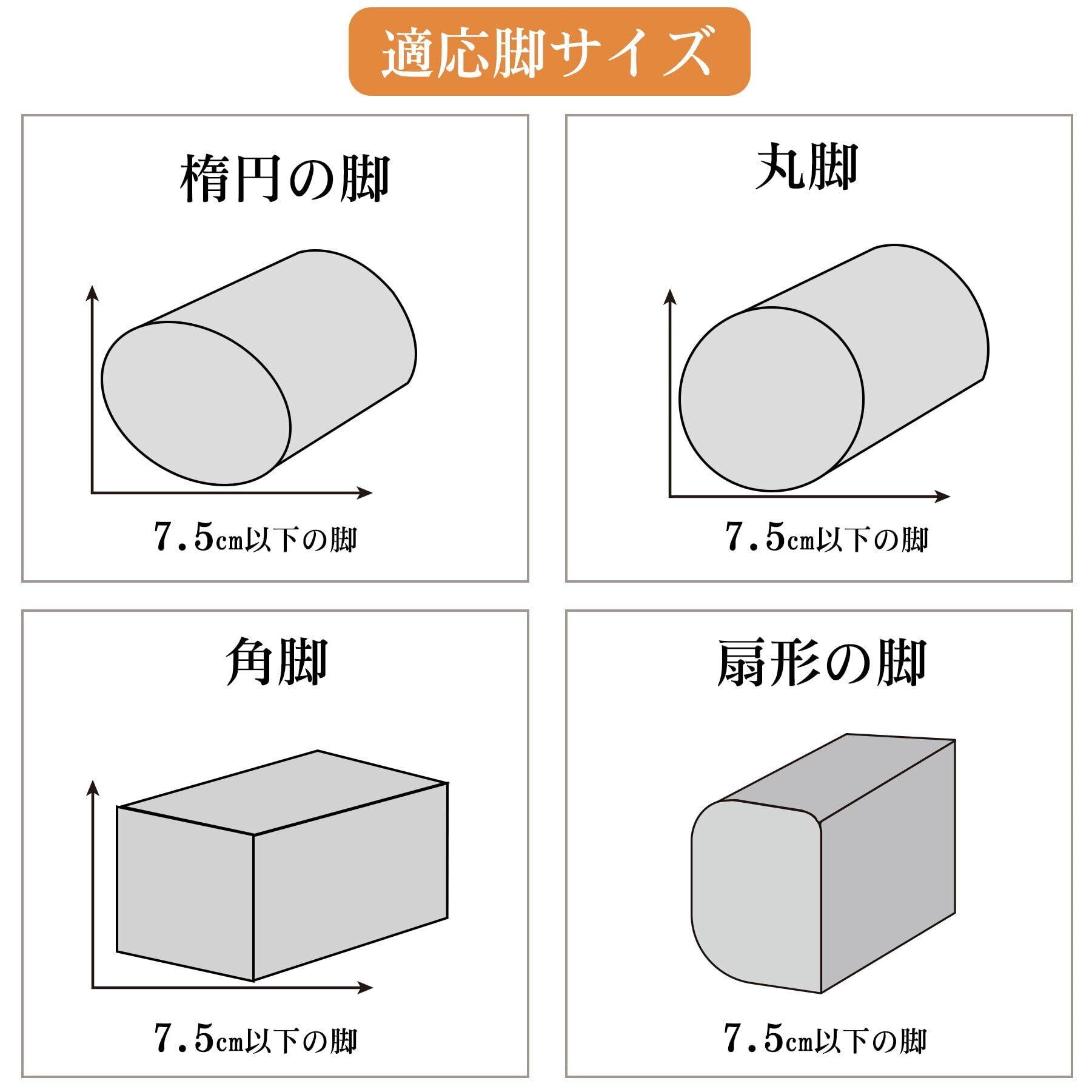 適応脚サイズ

楕円の脚

7.5cm以下の脚

丸脚

7.5cm以下の脚

角脚

7.5cm以下の脚

扇形の脚

7.5cm以下の脚