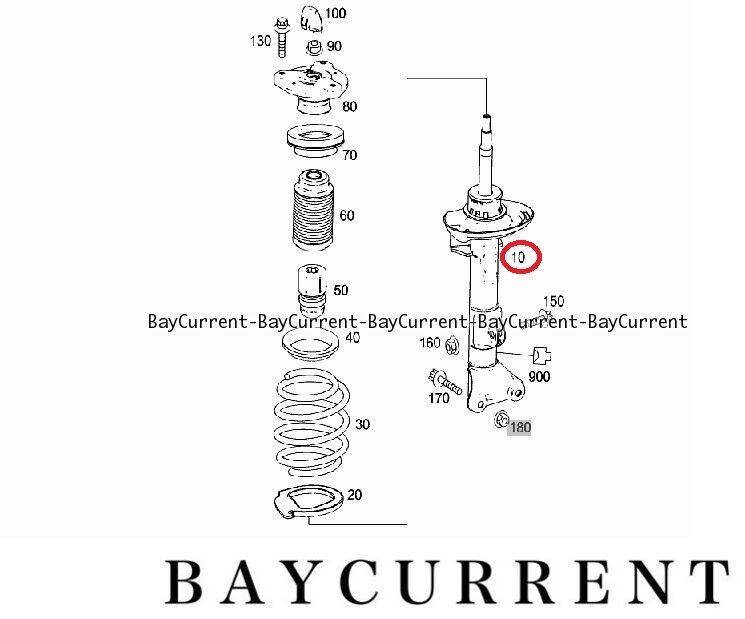 100
130
90
80
70
60
10
50
150
BayCurrent-BayCurrent-BayCurrent-BayCurrent-BayCurrent
40
160
900
170
180
30
20

BAYCURRENT