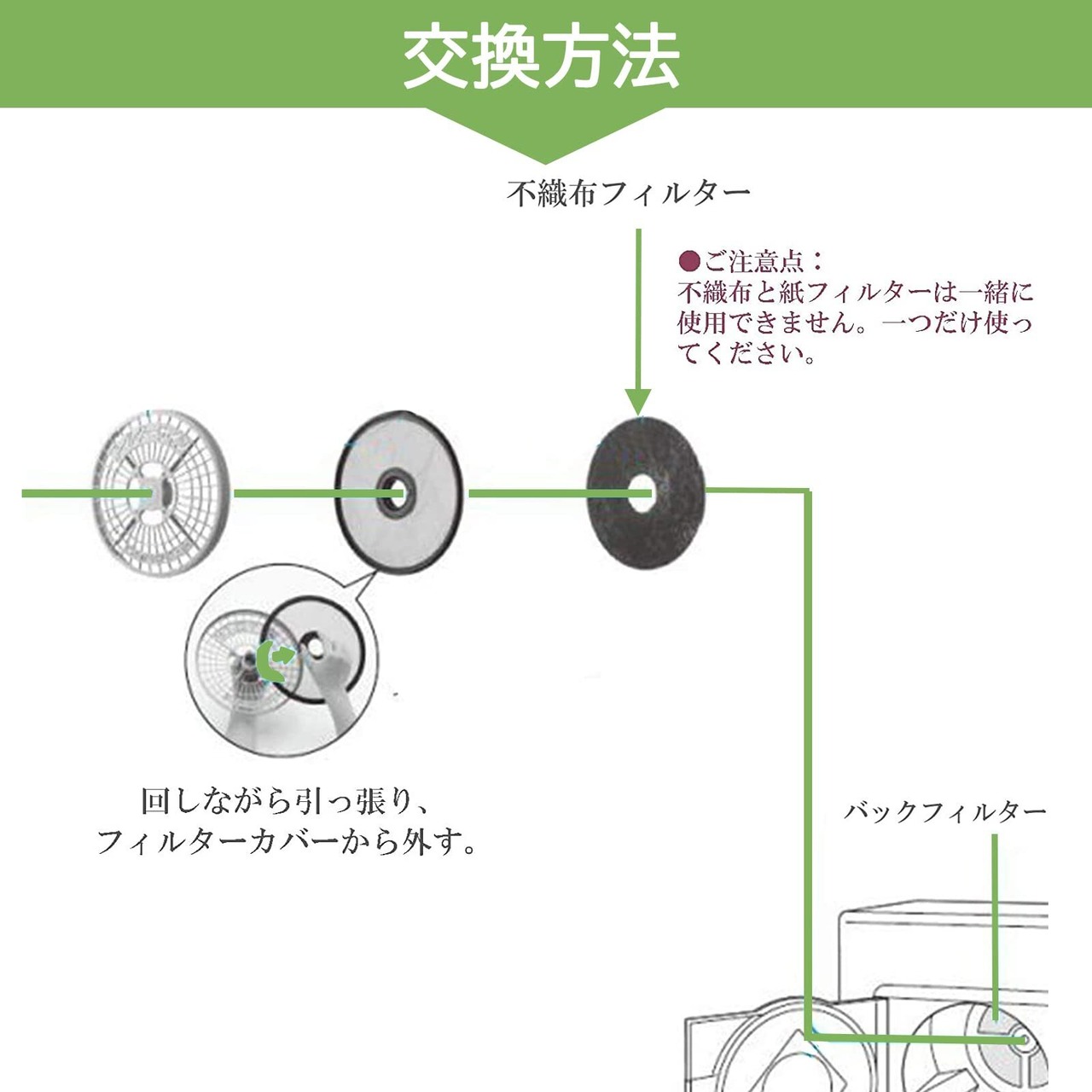 交換方法

不織布フィルター

●ご注意点：
不織布と紙フィルターは一緒に使用できません。一つだけ使ってください。

回しながら引っ張り、
フィルターカバーから外す。

バックフィルター