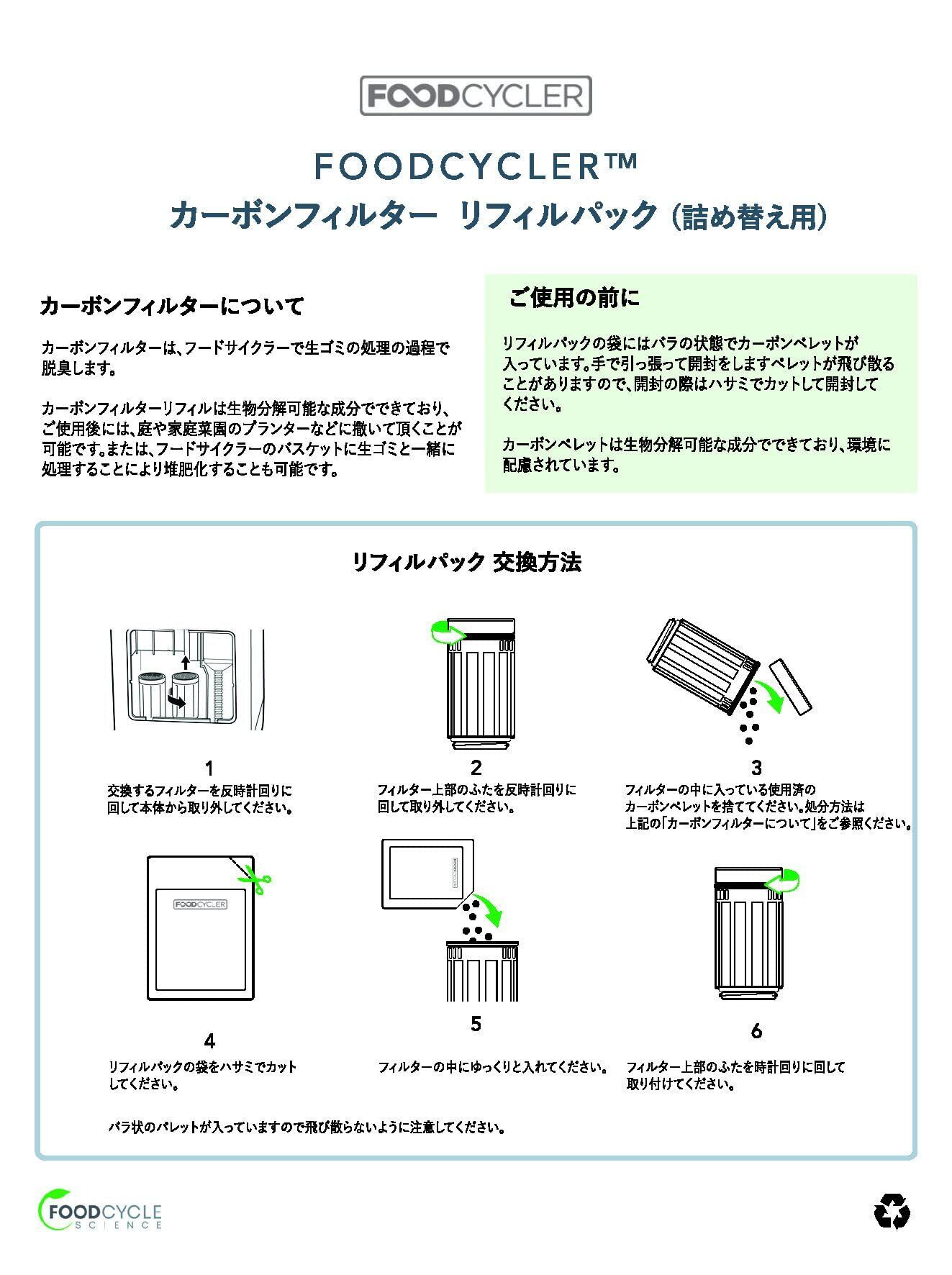 FOODCYCLER

FOODCYCLER™
カーボンフィルター リフィルパック（詰め替え用）

カーボンフィルターについて

カーボンフィルターは、フードサイクラーで生ゴミの処理の過程で脱臭します。

カーボンフィルターリフィルは生物分解可能な成分でできており、ご使用後には、庭や家庭菜園のプランターなどに撒いて頂くことが可能です。または、フードサイクラーのバスケットに生ゴミと一緒に処理することにより堆肥化することも可能です。

ご使用の前に

リフィルパックの袋にはバラの状態でカーボンペレットが入っています。手で引っ張って開封をしますペレットが飛び散ることがありますので、開封の際はハサミでカットして開封してください。

カーボンペレットは生物分解可能な成分でできており、環境に配慮されています。

リフィルパック 交換方法

1
交換するフィルターを反時計回りに回して本体から取り外してください。

2
フィルター上部のふたを反時計回りに回して取り外してください。

3
フィルターの中に入っている使用済のカーボンペレットを捨ててください。処分方法は上記の「カーボンフィルターについて」をご参照ください。

FOODCYCLER

4
リフィルパックの袋をハサミでカットしてください。

5
フィルターの中にゆっくりと入れてください。

6
フィルター上部のふたを時計回りに回して取り付けてください。

バラ状のパレットが入っていますので飛び散らないように注意してください。

FOODCYCLE SCIENCE