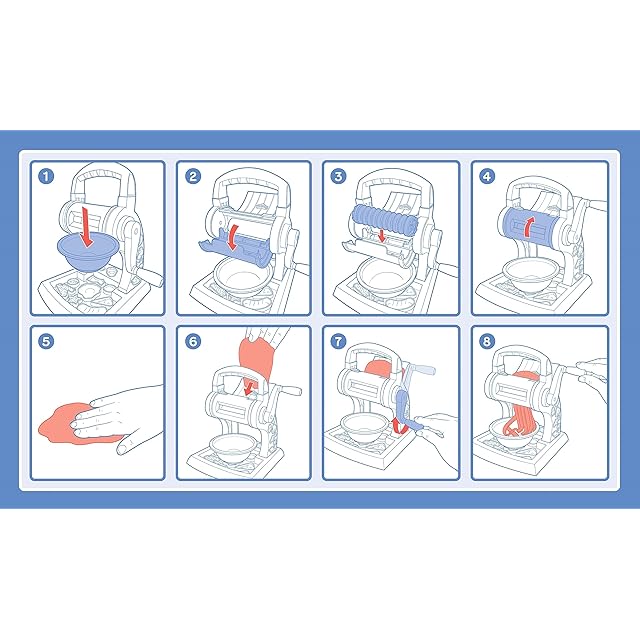 1

2

3

4

5

6

7

8