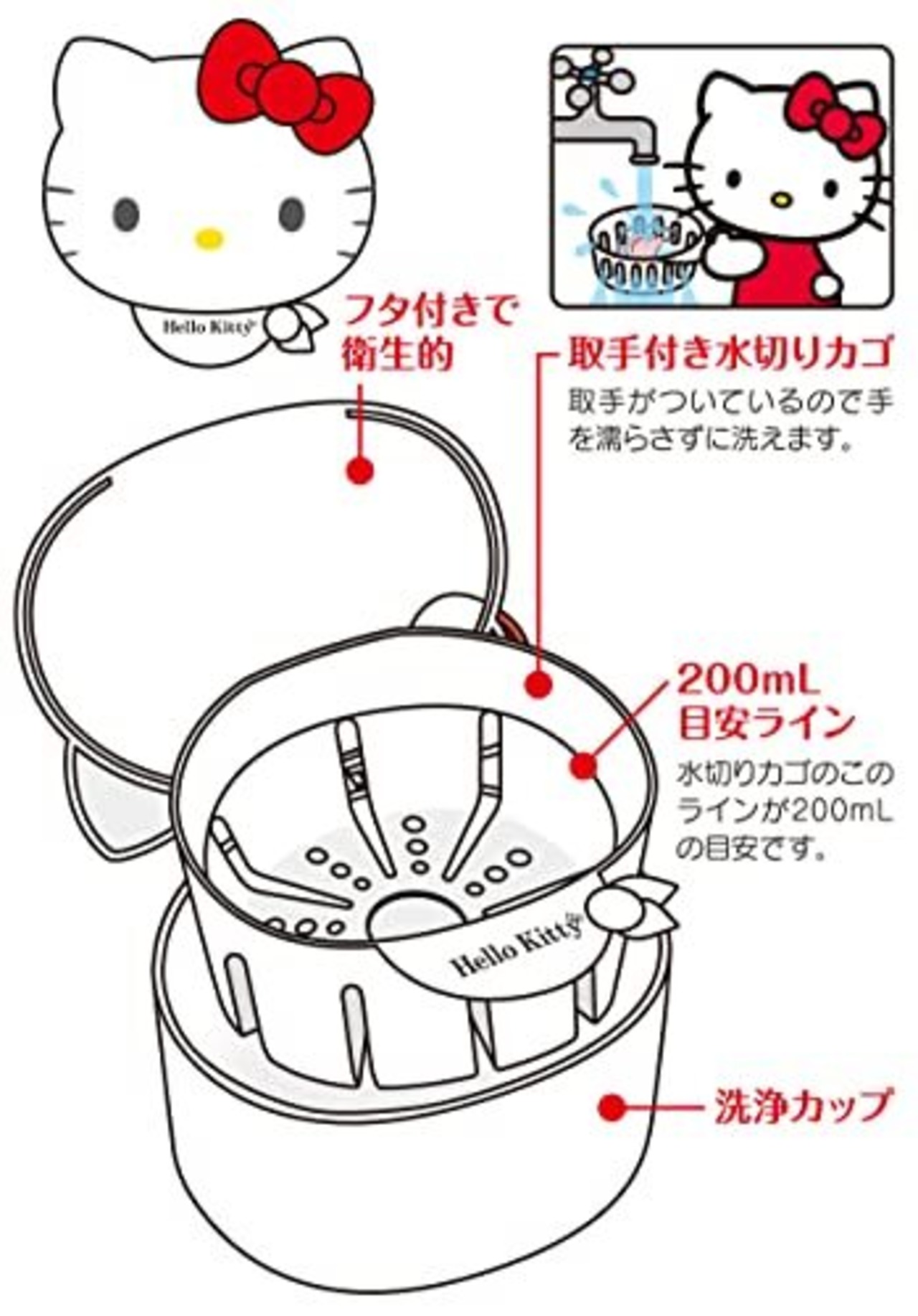 Hello Kitty

フタ付きで衛生的

取手付き水切りカゴ

取手がついているので手を濡らさずに洗えます。

200mL 目安ライン

水切りカゴのこのラインが200mLの目安です。

Hello Kitty

洗浄カップ