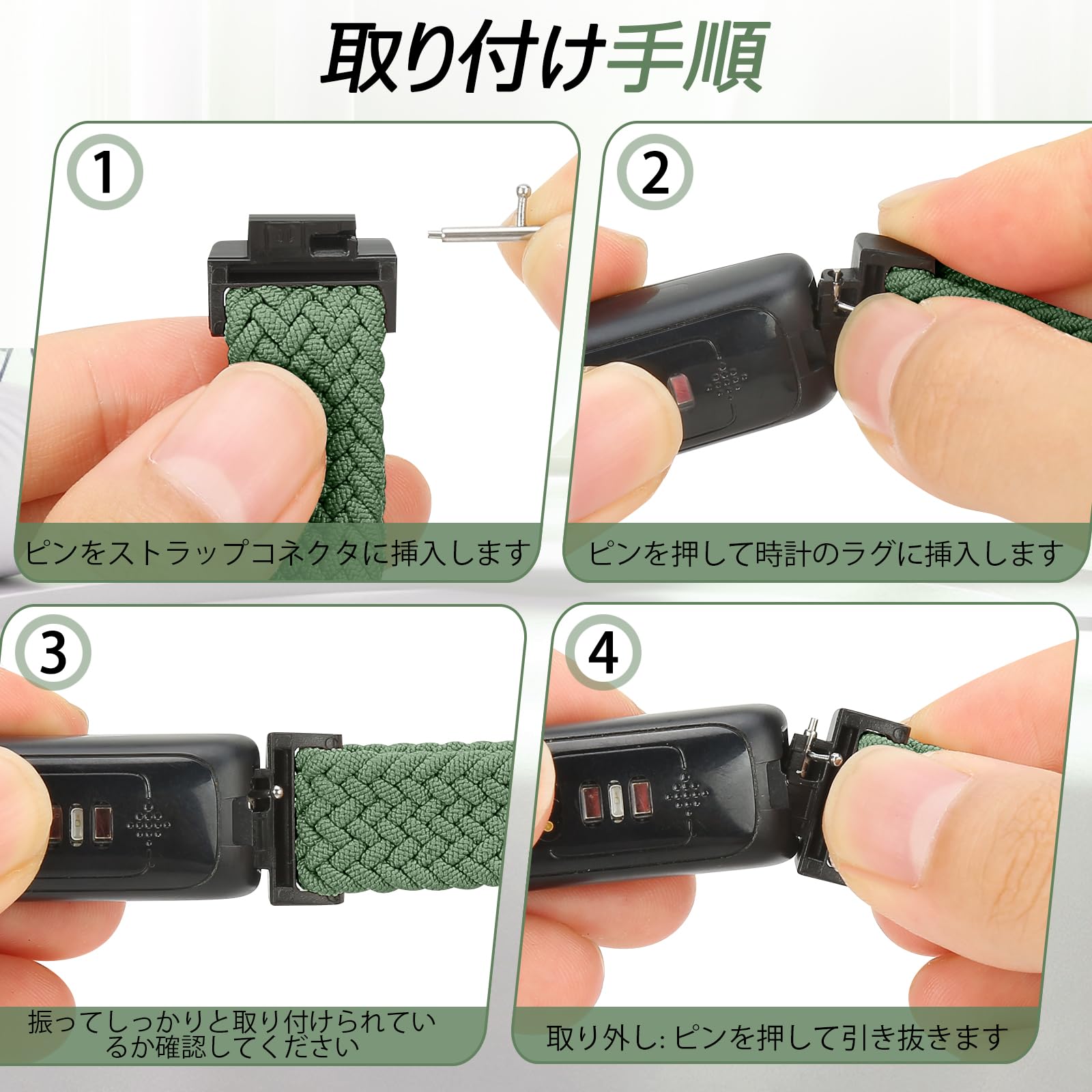 取り付け手順

1

ピンをストラップコネクタに挿入します

2

ピンを押して時計のラグに挿入します

3

振ってしっかりと取り付けられているか確認してください

4

取り外し: ピンを押して引き抜きます