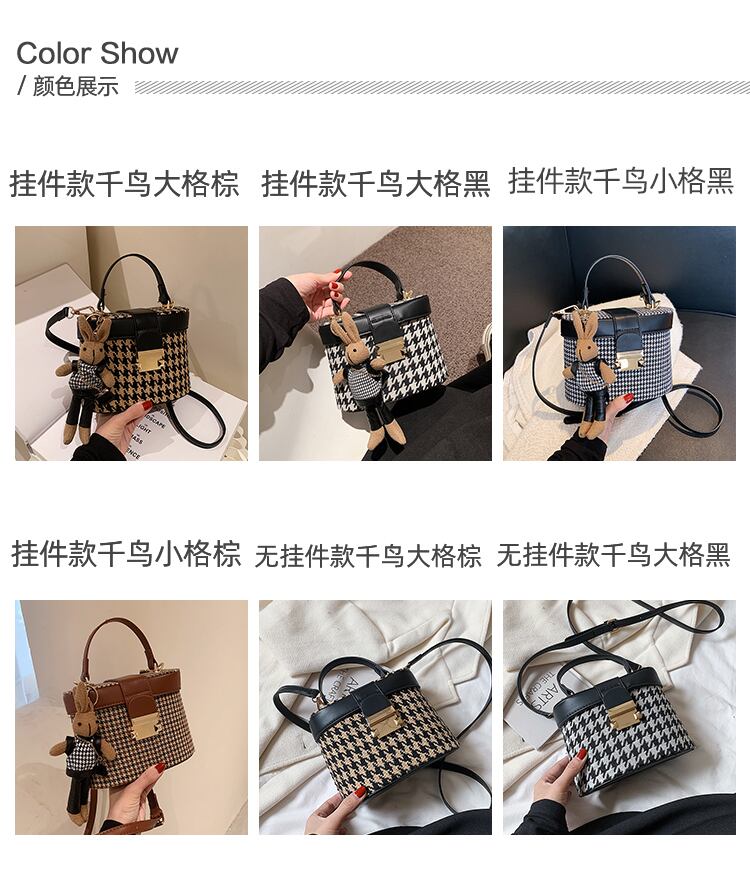 Color Show
/ 颜色展示

挂件款千鸟大格棕 挂件款千鸟大格黑 挂件款千鸟小格黑

挂件款千鸟小格棕 无挂件款千鸟大格棕 无挂件款千鸟大格黑