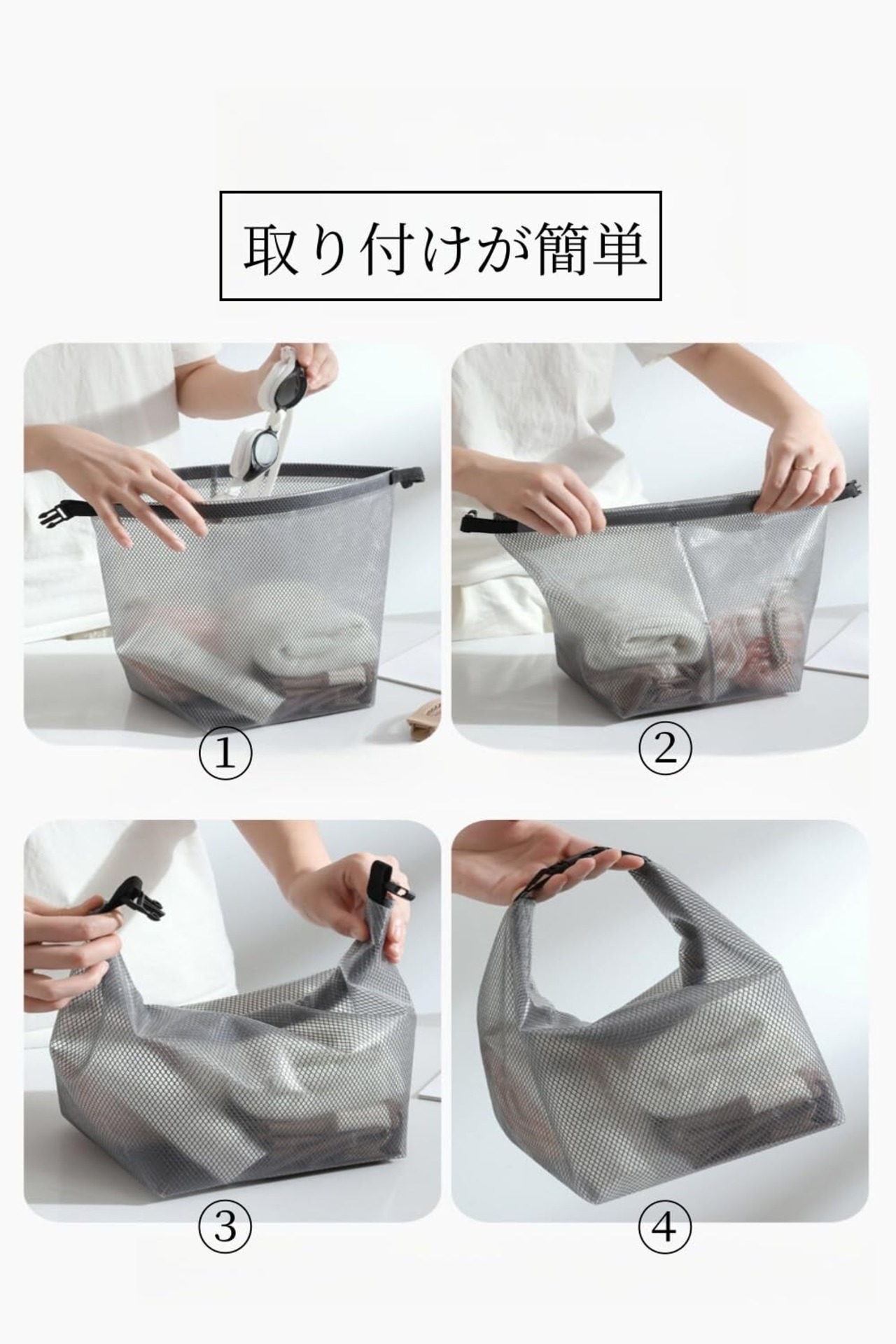 取り付けが簡単

①

②

③

④