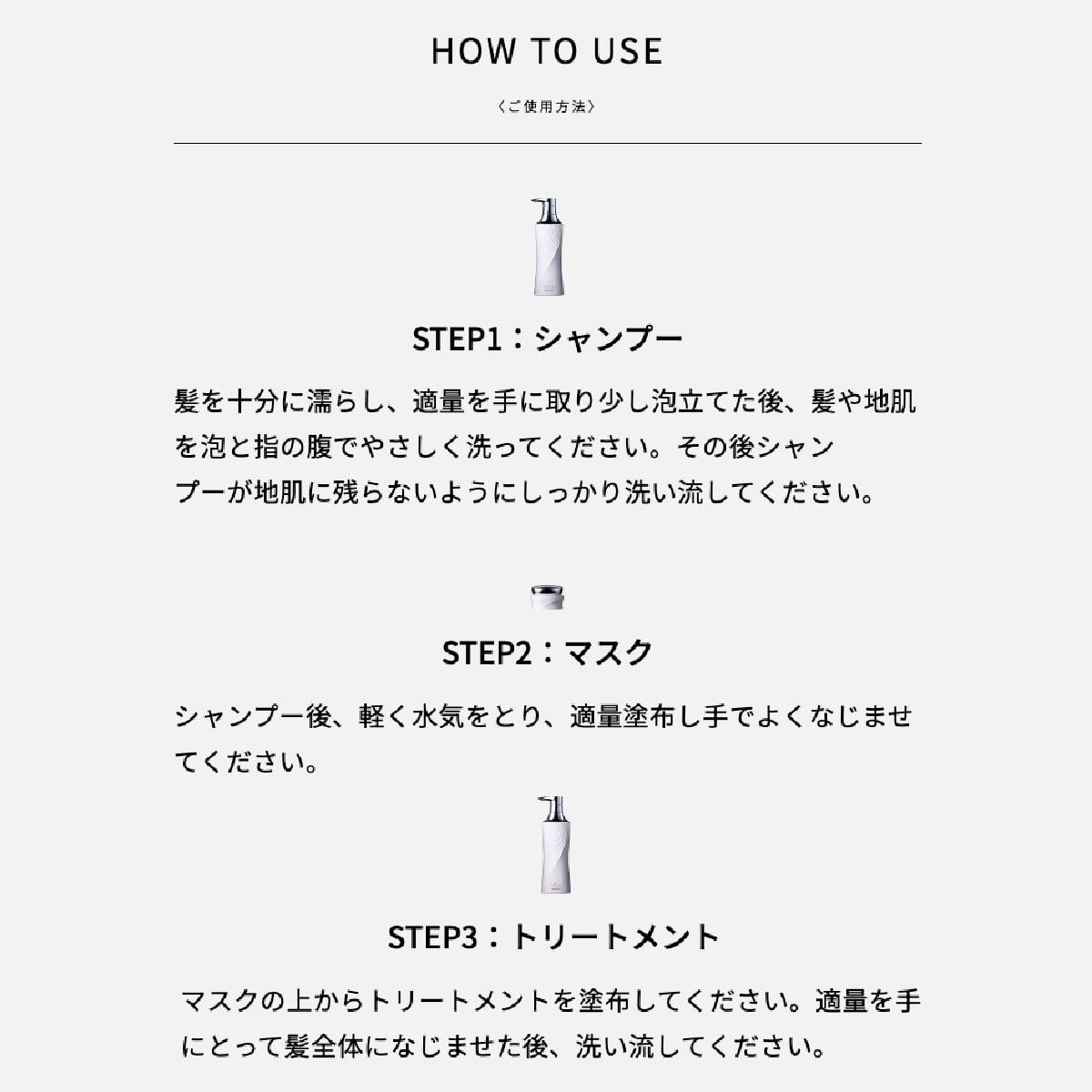 HOW TO USE

〈ご使用方法〉

STEP1：シャンプー

髪を十分に濡らし、適量を手に取り少し泡立てた後、髪や地肌を泡と指の腹でやさしく洗ってください。その後シャンプーが地肌に残らないようにしっかり洗い流してください。

STEP2：マスク

シャンプー後、軽く水気をとり、適量塗布し手でよくなじませてください。

STEP3：トリートメント

マスクの上からトリートメントを塗布してください。適量を手にとって髪全体になじませた後、洗い流してください。