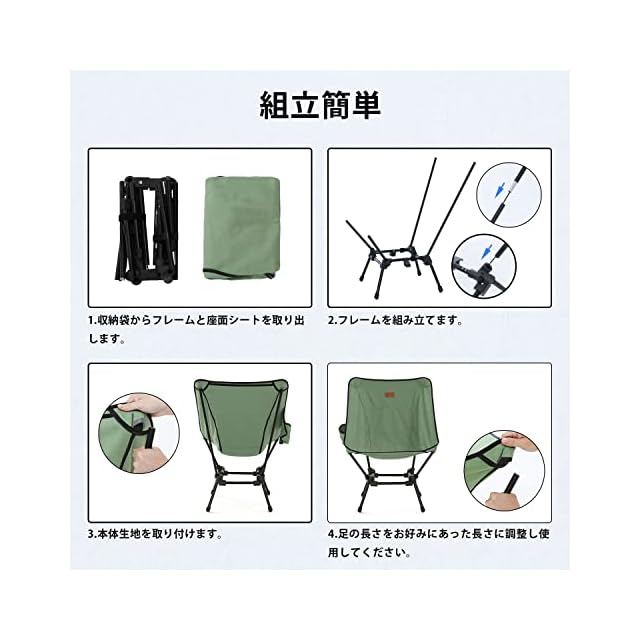 組立簡単

1.収納袋からフレームと座面シートを取り出します。

2.フレームを組み立てます。

3.本体生地を取り付けます。

4.足の長さをお好みにあった長さに調整し使用してください。