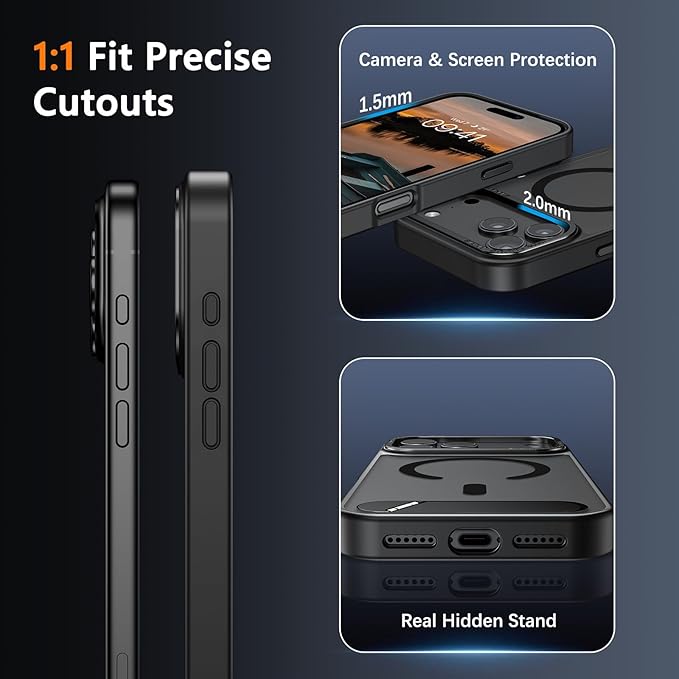 1:1 Fit Precise Cutouts

Camera & Screen Protection

1.5mm

09:41

2.0mm

Real Hidden Stand