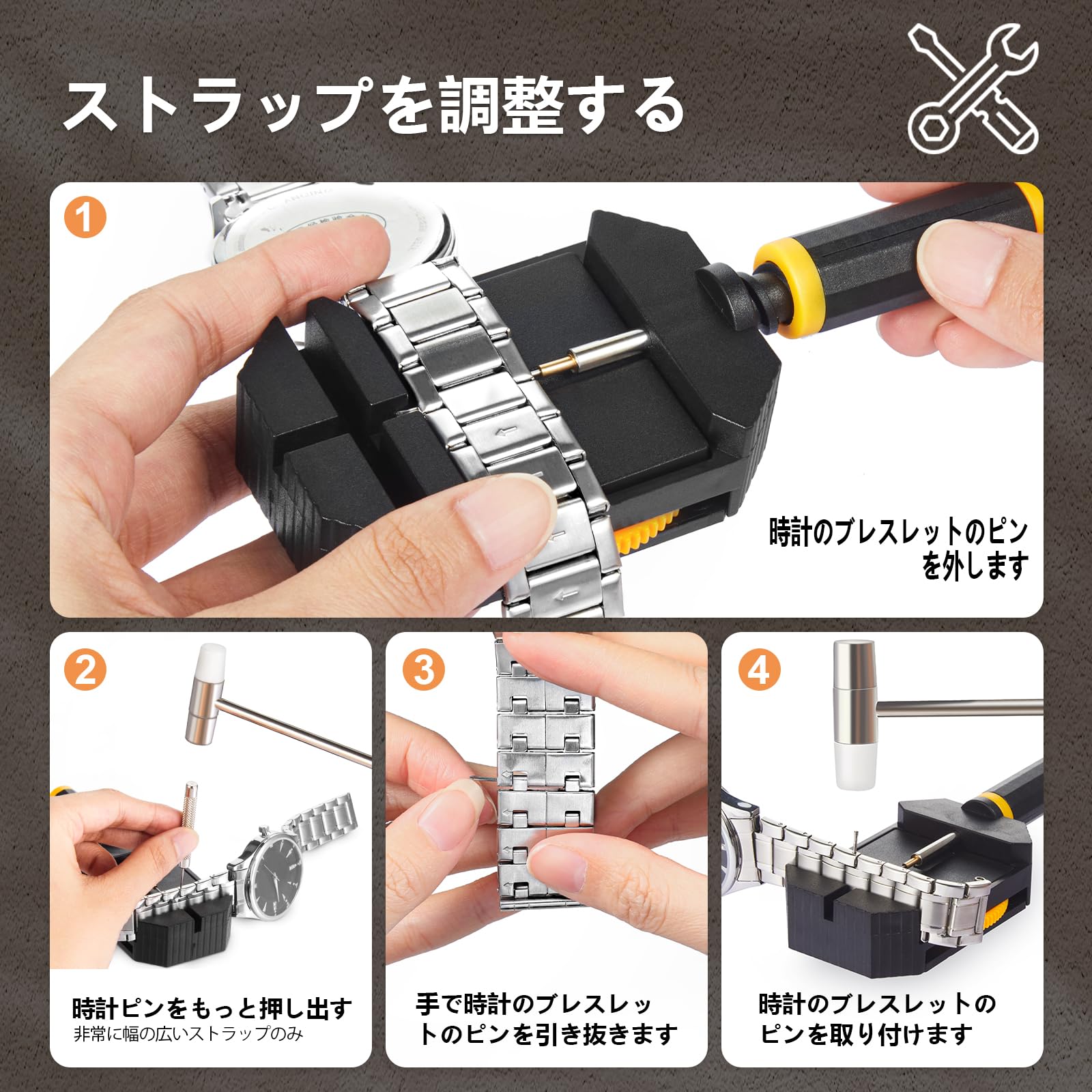 ストラップを調整する

1

時計のブレスレットのピンを外します

2

時計ピンをもっと押し出す
非常に幅の広いストラップのみ

3

手で時計のブレスレットのピンを引き抜きます

4

時計のブレスレットのピンを取り付けます