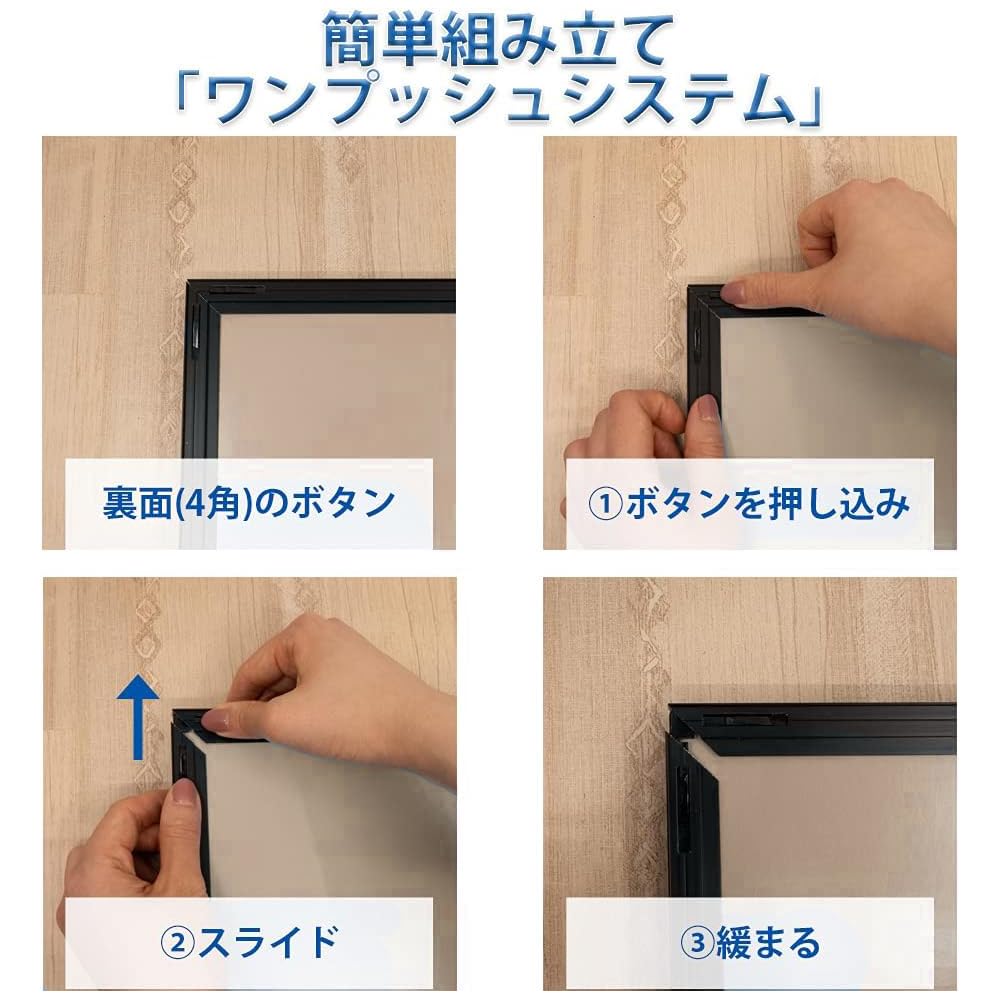 簡単組み立て
「ワンプッシュシステム」

裏面(4角)のボタン

①ボタンを押し込み

②スライド

③緩まる