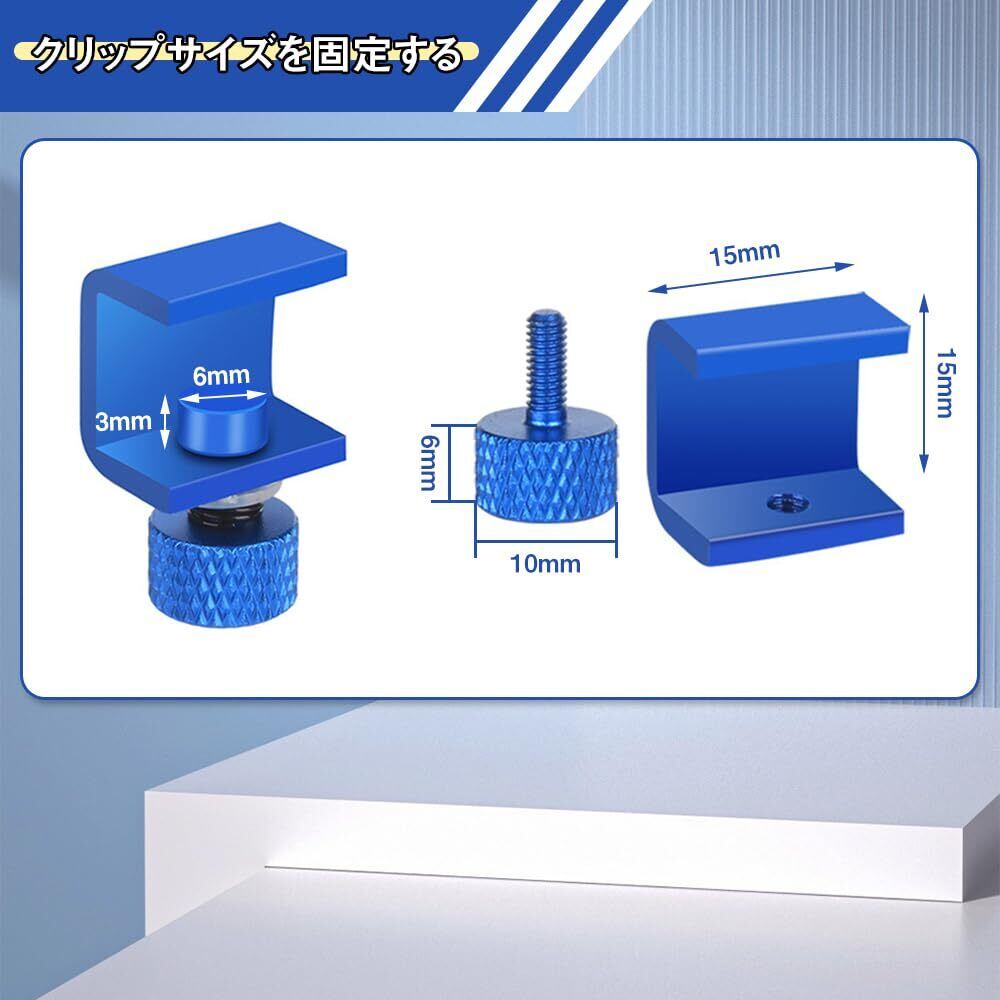 クリップサイズを固定する

6mm
3mm
6mm
10mm
15mm
15mm