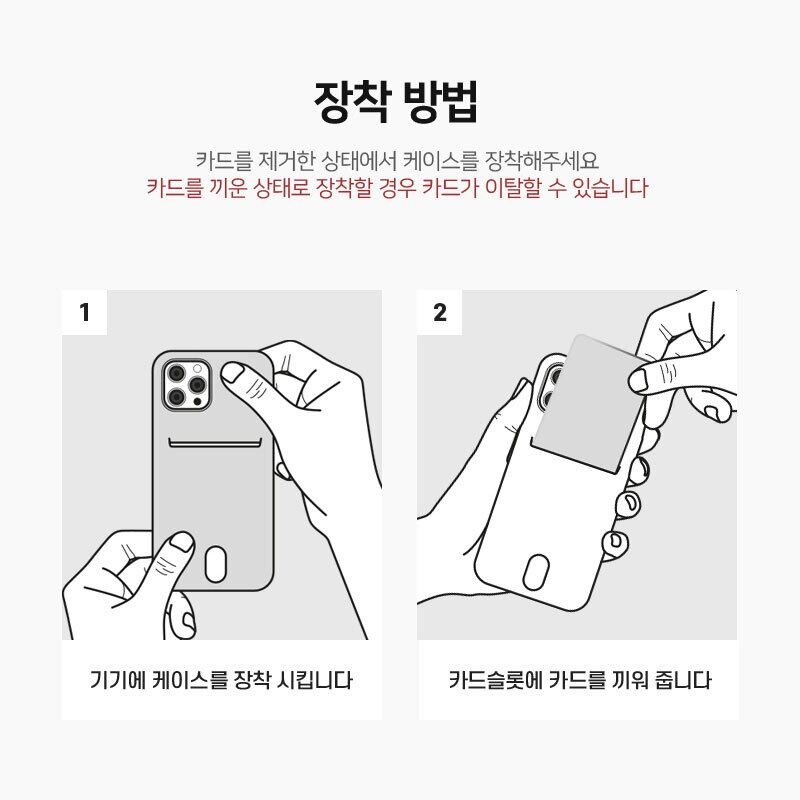 장착 방법

카드를 제거한 상태에서 케이스를 장착해주세요
카드를 끼운 상태로 장착할 경우 카드가 이탈할 수 있습니다

1

기기에 케이스를 장착 시킵니다

2

카드슬롯에 카드를 끼워 줍니다