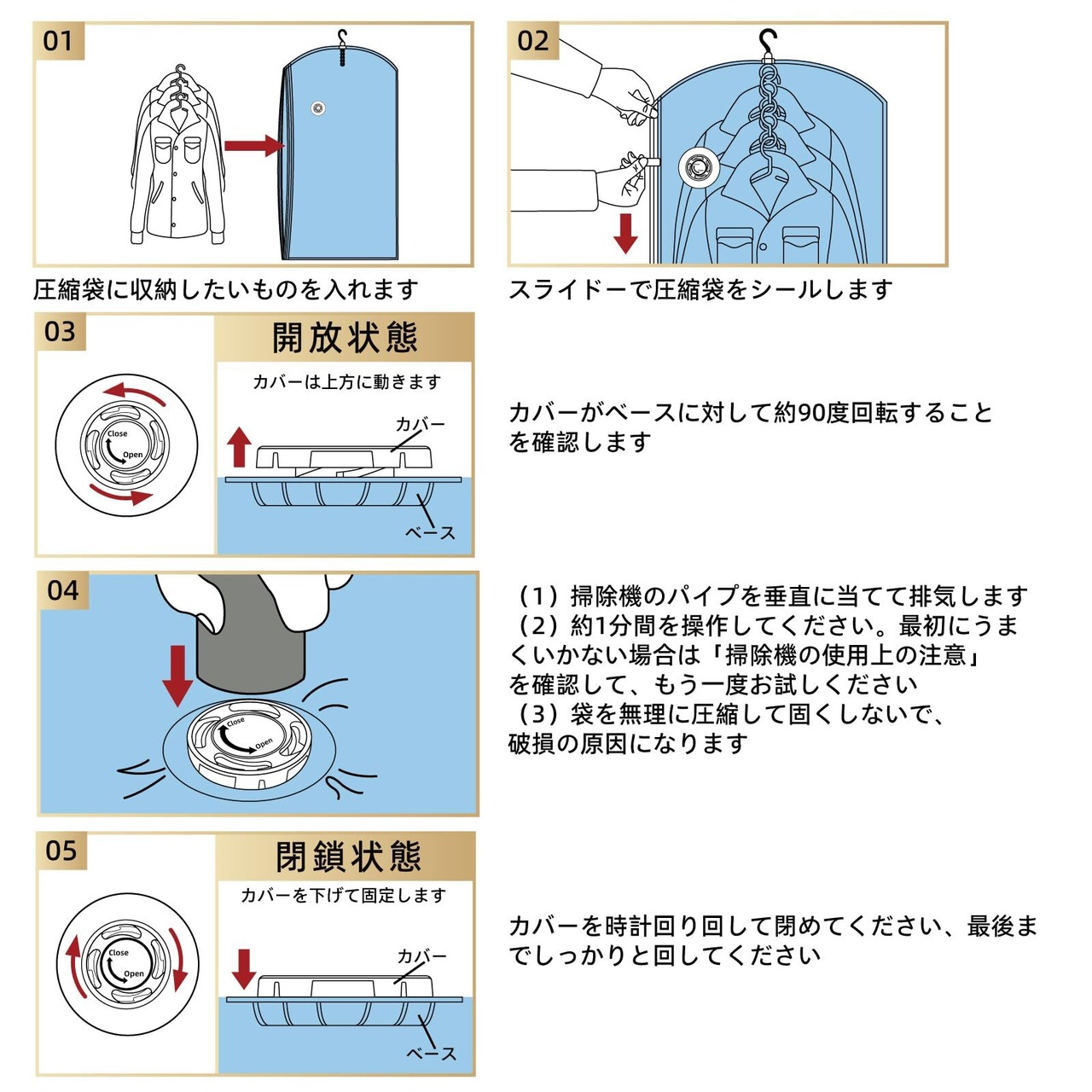 01

圧縮袋に収納したいものを入れます

02

スライドーで圧縮袋をシールします

03

開放状態

カバーは上方に動きます

Close
Open

カバー

ベース

カバーがベースに対して約90度回転することを確認します

04

Close
Open

（1）掃除機のパイプを垂直に当てて排気します
（2）約1分間を操作してください。最初にうまくいかない場合は「掃除機の使用上の注意」を確認して、もう一度お試しください
（3）袋を無理に圧縮して固くしないで、破損の原因になります

05

閉鎖状態

カバーを下げて固定します

Close
Open

カバー

ベース

カバーを時計回り回して閉めてください、最後までしっかりと回してください